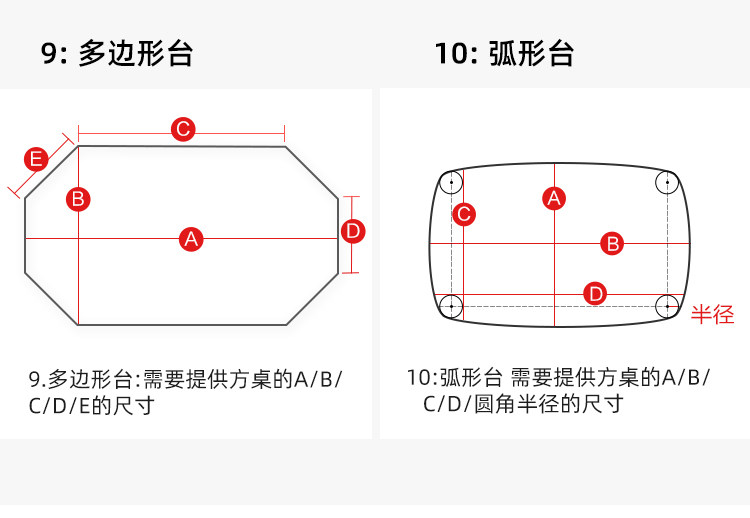 9: 多边形台

C
E
B
A
D

9.多边形台:需要提供方桌的A/B/C/D/E的尺寸

10: 弧形台

A
C
B
D
半径

10:弧形台 需要提供方桌的A/B/C/D/圆角半径的尺寸