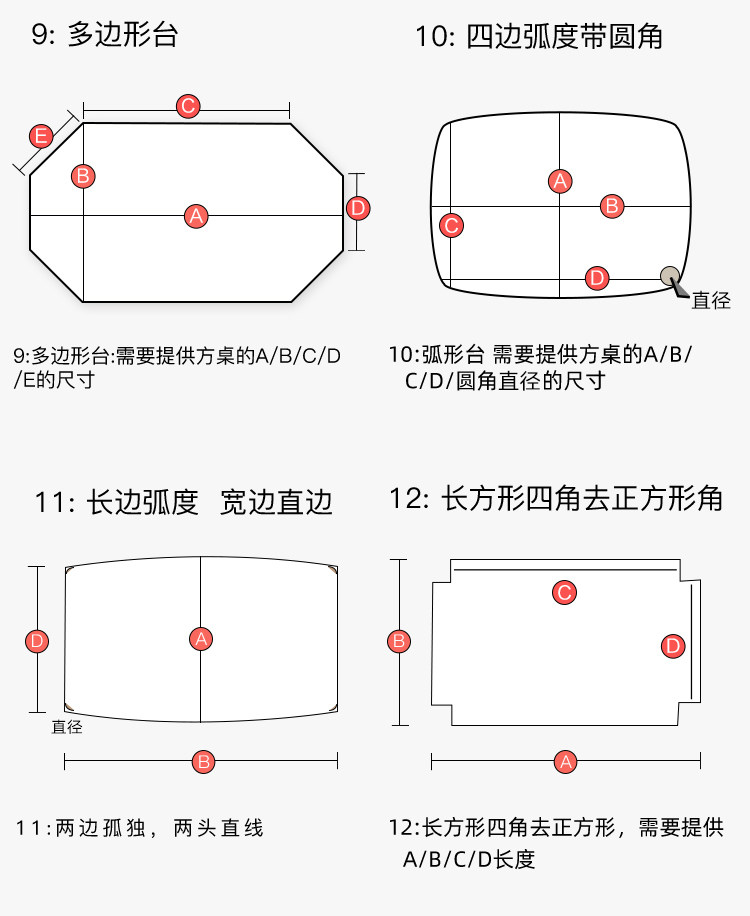 9: 多边形台

C
E
B
A
D

9:多边形台:需要提供方桌的A/B/C/D/E的尺寸

10: 四边弧度带圆角

A
B
C
D
直径

10:弧形台 需要提供方桌的A/B/C/D/圆角直径的尺寸

11: 长边弧度 宽边直边

D
A
直径
B

11:两边孤独，两头直线

12: 长方形四角去正方形角

C
B
D
A

12:长方形四角去正方形，需要提供A/B/C/D长度