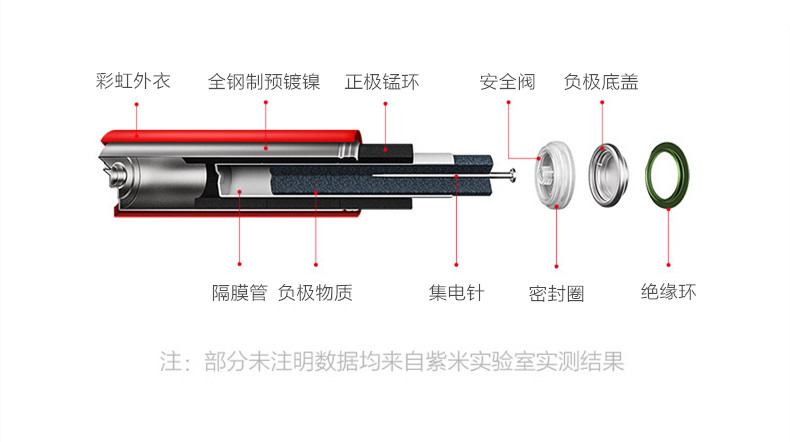 彩虹外衣
全钢制预镀镍
正极锰环
安全阀
负极底盖

隔膜管
负极物质
集电针
密封圈
绝缘环

注：部分未注明数据均来自紫米实验室实测结果