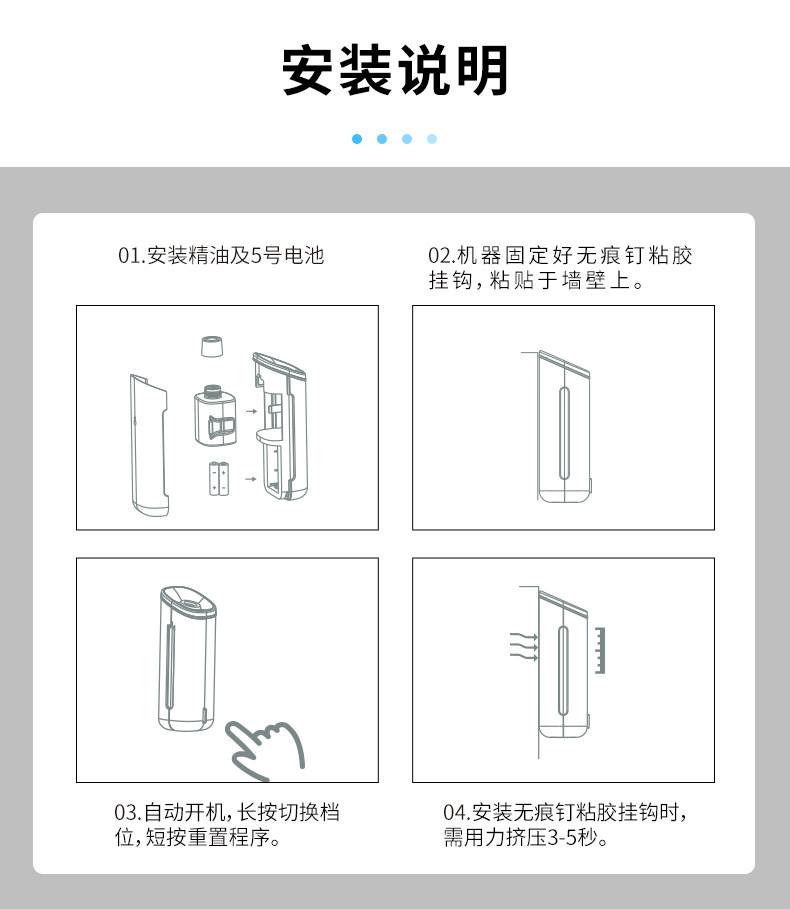 安装说明

01.安装精油及5号电池

02.机器固定好无痕钉粘胶挂钩，粘贴于墙壁上。

03.自动开机，长按切换档位，短按重置程序。

04.安装无痕钉粘胶挂钩时，需用力挤压3-5秒。