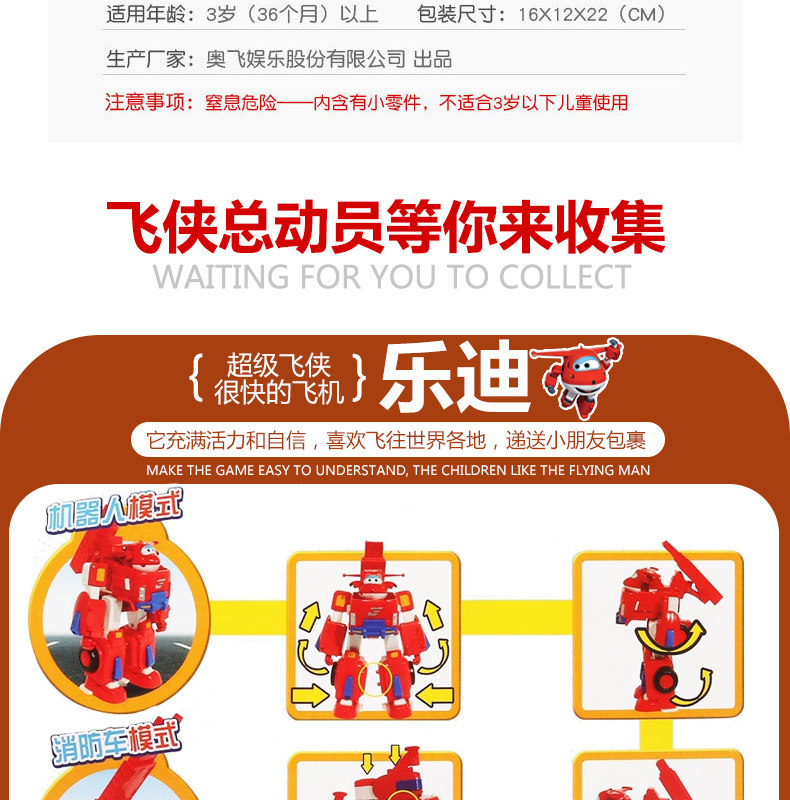 适用年龄：3岁（36个月）以上　　包装尺寸：16X12X22（CM）

生产厂家：奥飞娱乐股份有限公司 出品

注意事项：窒息危险——内含有小零件，不适合3岁以下儿童使用

飞侠总动员等你来收集

WAITING FOR YOU TO COLLECT

{ 超级飞侠 很快的飞机 } 乐迪

它充满活力和自信，喜欢飞往世界各地，递送小朋友包裹

MAKE THE GAME EASY TO UNDERSTAND, THE CHILDREN LIKE THE FLYING MAN

机器人模式

消防车模式