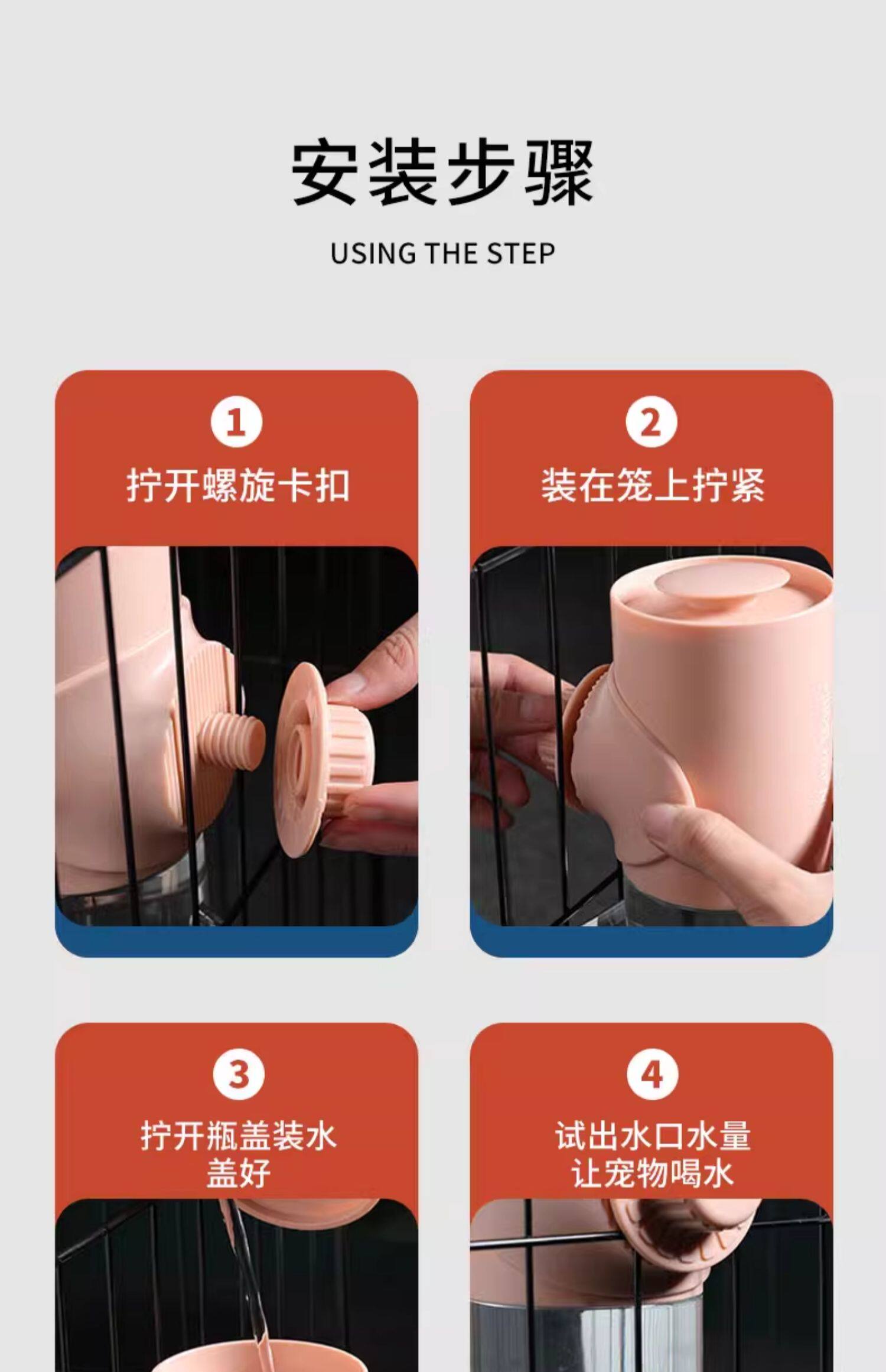 安装步骤

USING THE STEP

1
拧开螺旋卡扣

2
装在笼上拧紧

3
拧开瓶盖装水
盖好

4
试出水口水量
让宠物喝水