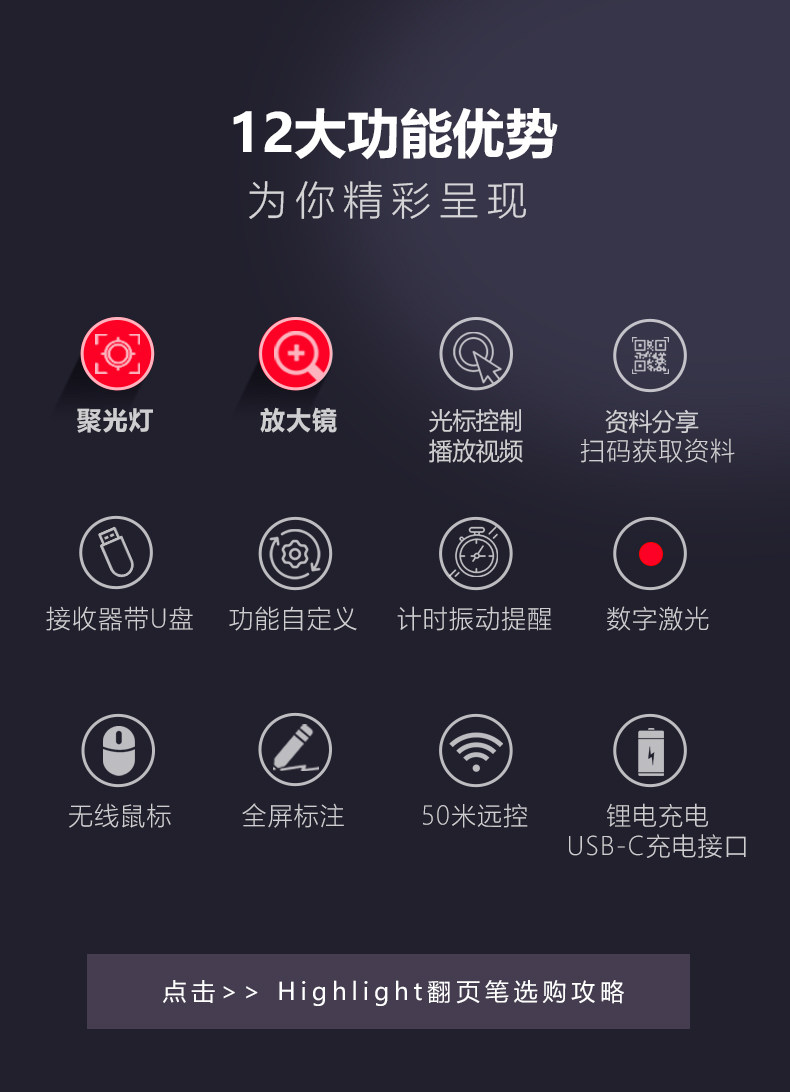 12大功能优势
为你精彩呈现

聚光灯

放大镜

光标控制
播放视频

资料分享
扫码获取资料

接收器带U盘

功能自定义

计时振动提醒

数字激光

无线鼠标

全屏标注

50米远控

锂电充电
USB-C充电接口

点击>> Highlight翻页笔选购攻略