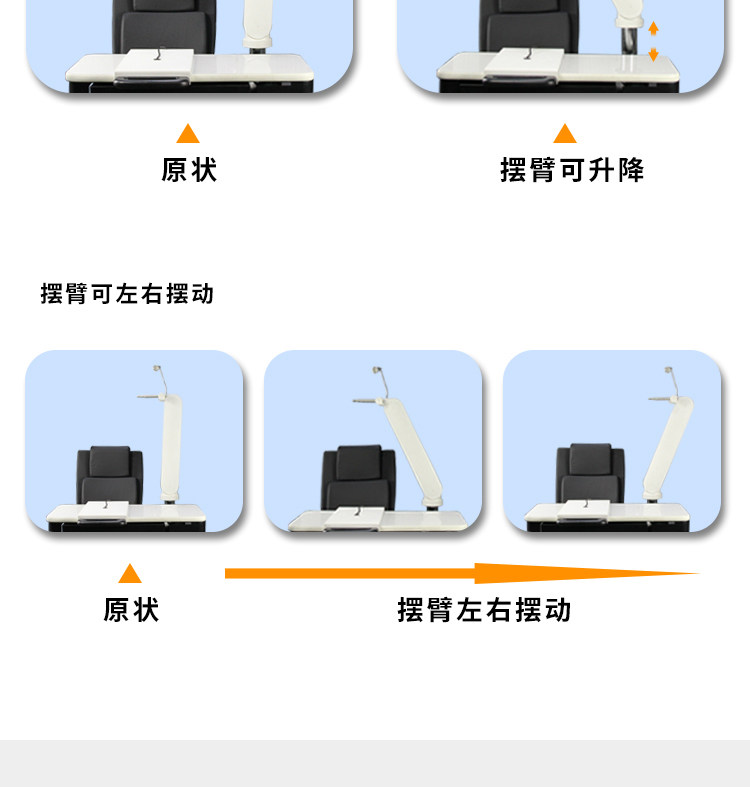 原状

摆臂可升降

摆臂可左右摆动

原状

摆臂左右摆动