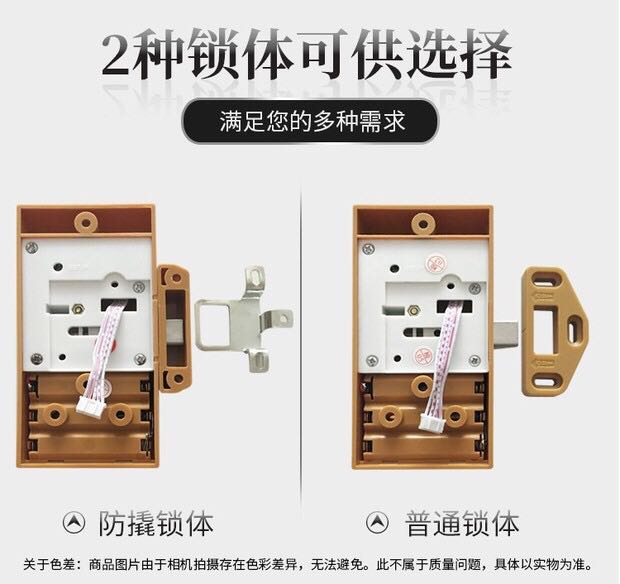 2种锁体可供选择

满足您的多种需求

防撬锁体

普通锁体

关于色差：商品图片由于相机拍摄存在色彩差异，无法避免。此不属于质量问题，具体以实物为准。