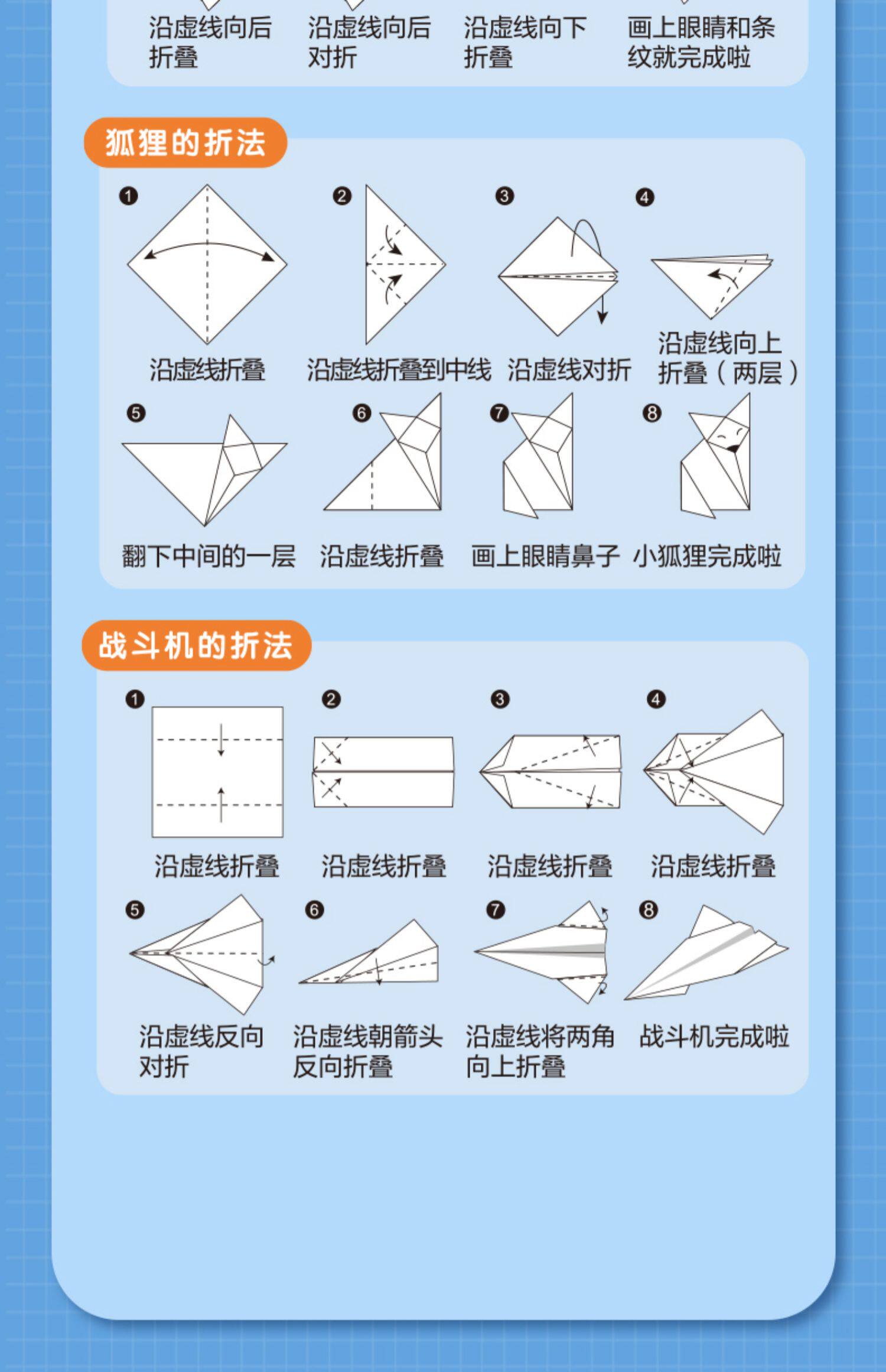 沿虚线向后折叠

沿虚线向后对折

沿虚线向下折叠

画上眼睛和条纹就完成啦

狐狸的折法

❶ 沿虚线折叠

❷ 沿虚线折叠到中线

❸ 沿虚线对折

❹ 沿虚线向上折叠（两层）

❺ 翻下中间的一层

❻ 沿虚线折叠

❼ 画上眼睛鼻子

❽ 小狐狸完成啦

战斗机的折法

❶ 沿虚线折叠

❷ 沿虚线折叠

❸ 沿虚线折叠

❹ 沿虚线折叠

❺ 沿虚线反向对折

❻ 沿虚线朝箭头反向折叠

❼ 沿虚线将两角向上折叠

❽ 战斗机完成啦