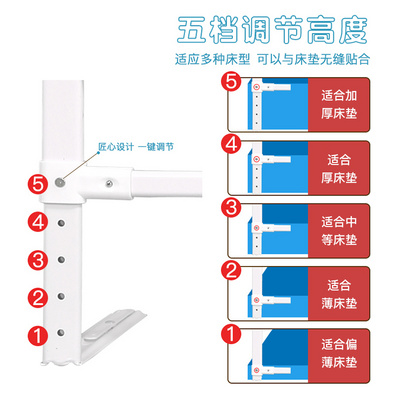 五档调节高度

适应多种床型 可以与床垫无缝贴合

匠心设计 一键调节

5
4
3
2
1

5 适合加厚床垫

4 适合厚床垫

3 适合中等床垫

2 适合薄床垫

1 适合偏薄床垫