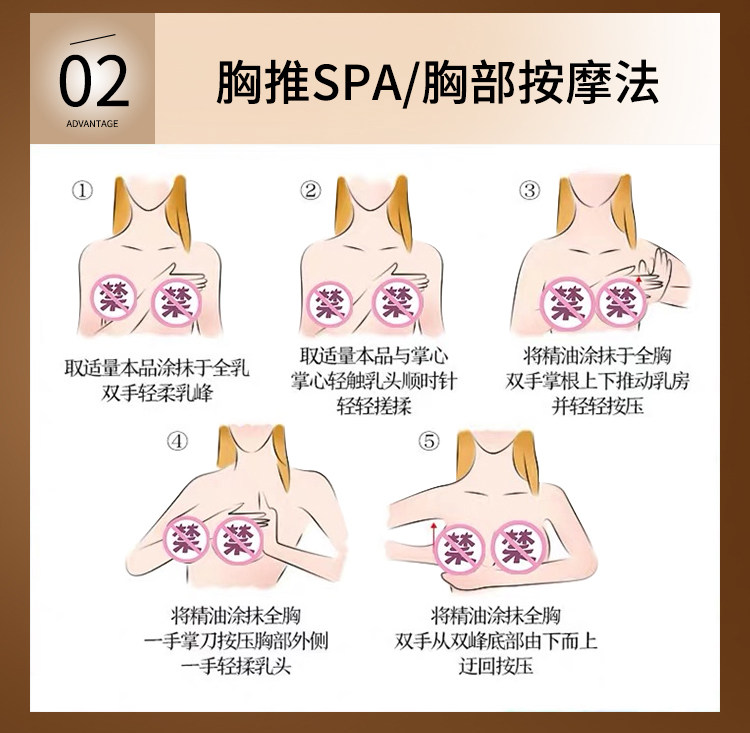 02
ADVANTAGE

胸推SPA/胸部按摩法

①
禁 禁
取适量本品涂抹于全乳
双手轻柔乳峰

②
禁 禁
取适量本品与掌心
掌心轻触乳头顺时针
轻轻搓揉

③
禁 禁
将精油涂抹于全胸
双手掌根上下推动乳房
并轻轻按压

④
禁 禁
将精油涂抹全胸
一手掌刀按压胸部外侧
一手轻揉乳头

⑤
禁 禁
将精油涂抹全胸
双手从双峰底部由下而上
迂回按压