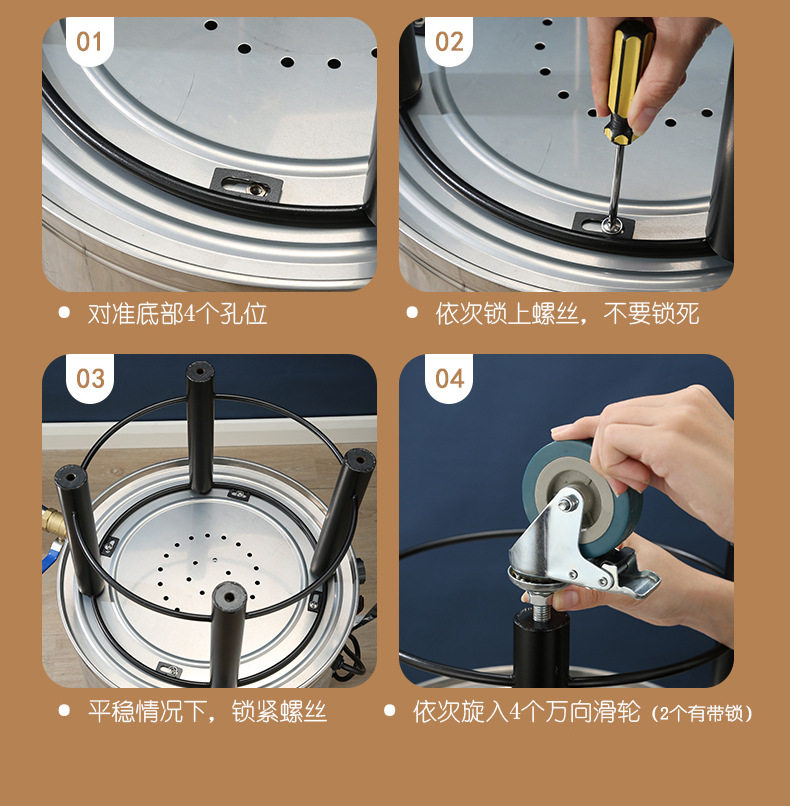 01

• 对准底部4个孔位

02

• 依次锁上螺丝，不要锁死

03

• 平稳情况下，锁紧螺丝

04

• 依次旋入4个万向滑轮（2个有带锁）