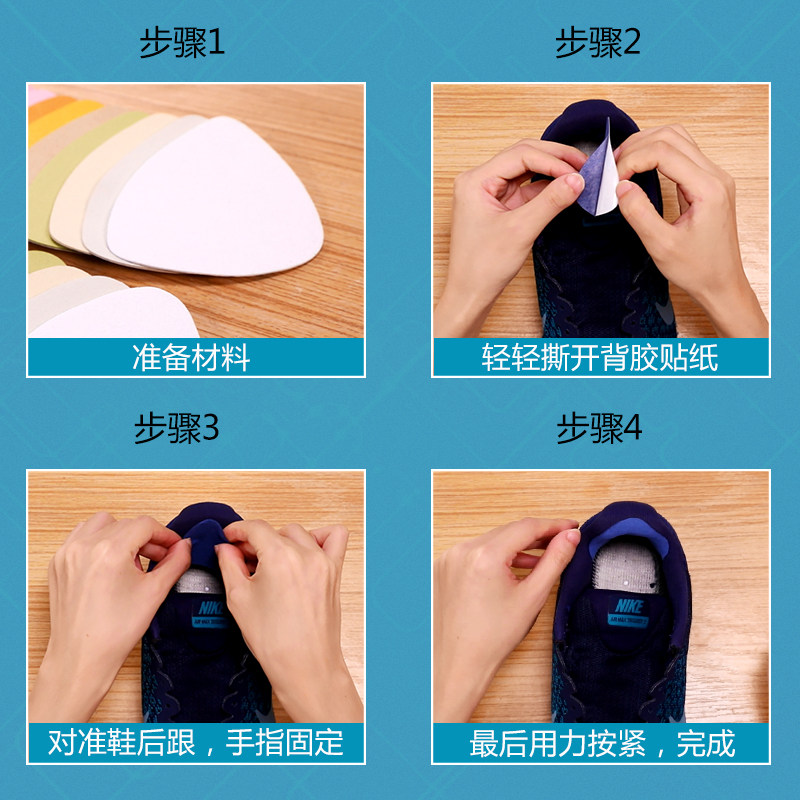 步骤1

准备材料

步骤2

轻轻撕开背胶贴纸

步骤3

NIKE

对准鞋后跟，手指固定

步骤4

NIKE

最后用力按紧，完成