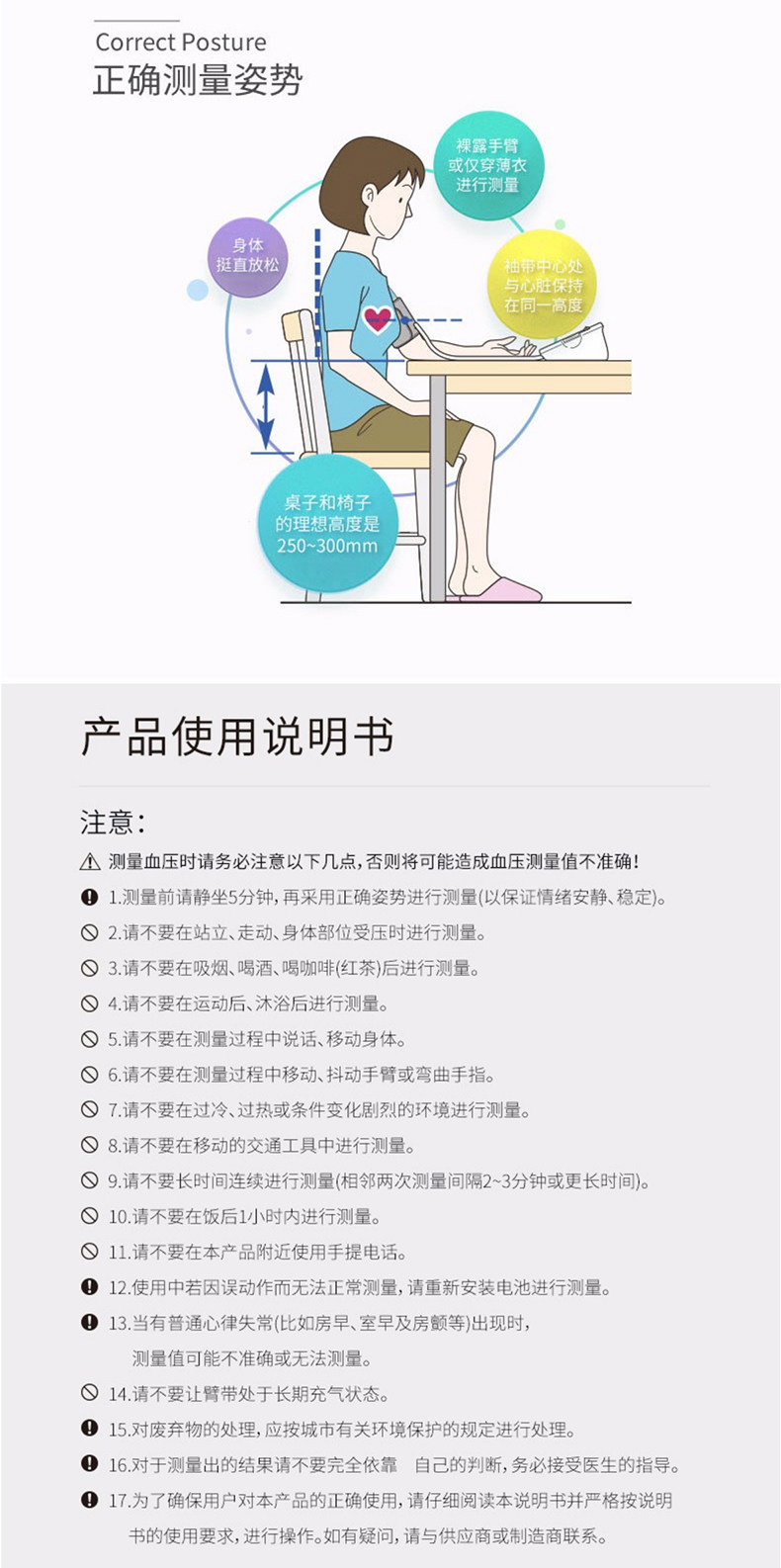 Correct Posture
正确测量姿势

裸露手臂或仅穿薄衣进行测量

身体挺直放松

袖带中心处与心脏保持在同一高度

桌子和椅子的理想高度是250~300mm

产品使用说明书

注意:

测量血压时请务必注意以下几点,否则将可能造成血压测量值不准确!

1.测量前请静坐5分钟,再采用正确姿势进行测量(以保证情绪安静、稳定)。

2.请不要在站立、走动、身体部位受压时进行测量。

3.请不要在吸烟、喝酒、喝咖啡(红茶)后进行测量。

4.请不要在运动后、沐浴后进行测量。

5.请不要在测量过程中说话、移动身体。

6.请不要在测量过程中移动、抖动手臂或弯曲手指。

7.请不要在过冷、过热或条件变化剧烈的环境进行测量。

8.请不要在移动的交通工具中进行测量。

9.请不要长时间连续进行测量(相邻两次测量间隔2~3分钟或更长时间)。

10.请不要在饭后1小时内进行测量。

11.请不要在本产品附近使用手提电话。

12.使用中若因误动作而无法正常测量,请重新安装电池进行测量。

13.当有普通心律失常(比如房早、室早及房颤等)出现时,测量值可能不准确或无法测量。

14.请不要让臂带处于长期充气状态。

15.对废弃物的处理,应按城市有关环境保护的规定进行处理。

16.对于测量出的结果请不要完全依靠 自己的判断,务必接受医生的指导。

17.为了确保用户对本产品的正确使用,请仔细阅读本说明书并严格按说明书的使用要求,进行操作。如有疑问,请与供应商或制造商联系。