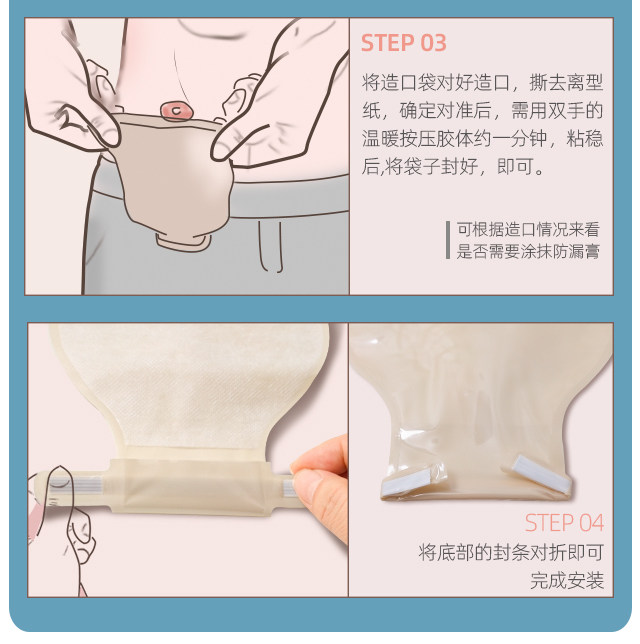 STEP 03

将造口袋对好造口，撕去离型纸，确定对准后，需用双手的温暖按压胶体约一分钟，粘稳后,将袋子封好，即可。

可根据造口情况来看是否需要涂抹防漏膏

STEP 04

将底部的封条对折即可完成安装