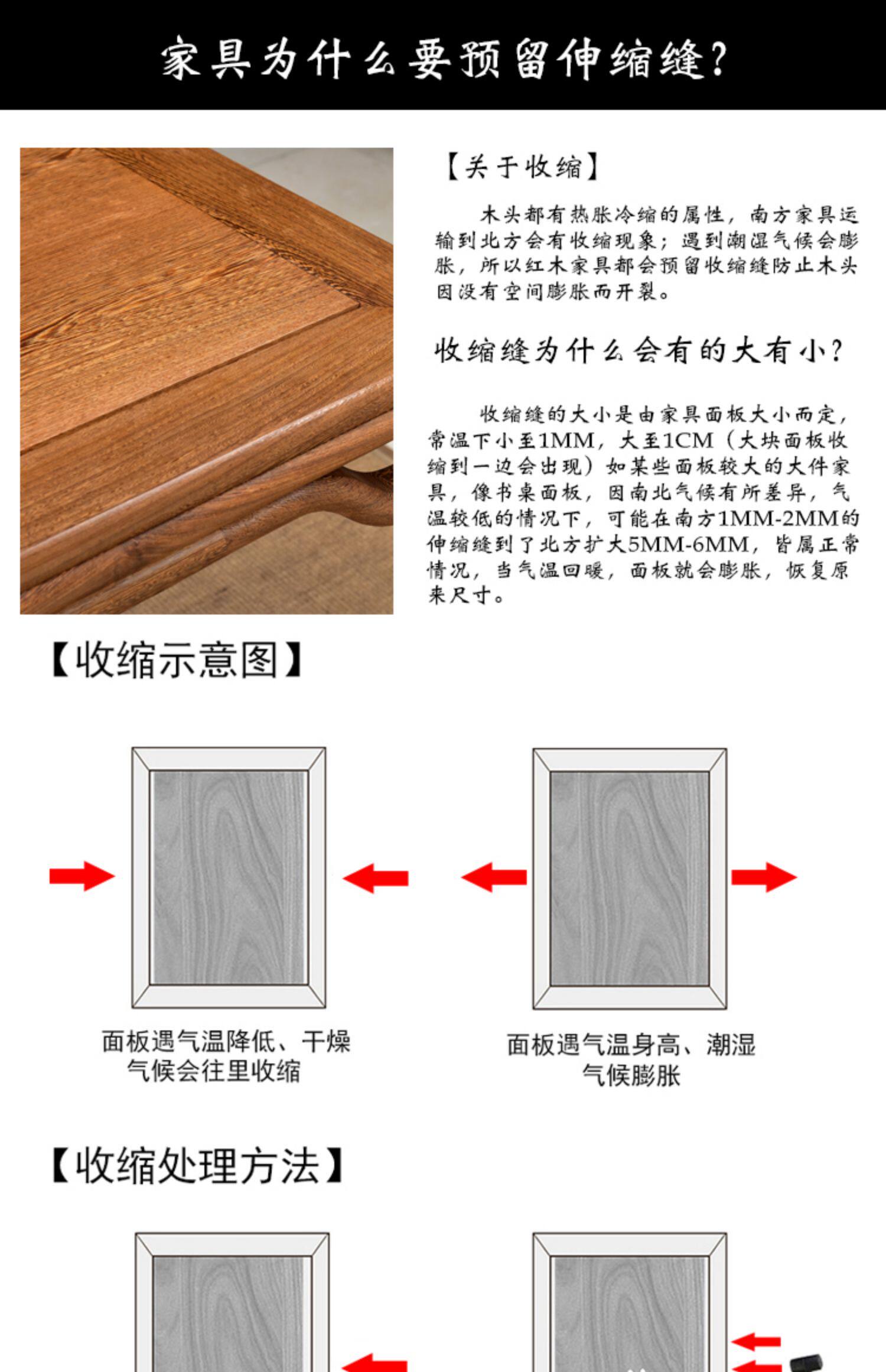 家具为什么要预留伸缩缝？

【关于收缩】

木头都有热胀冷缩的属性，南方家具运输到北方会有收缩现象；遇到潮湿气候会膨胀，所以红木家具都会预留收缩缝防止木头因没有空间膨胀而开裂。

收缩缝为什么会有的大有小？

收缩缝的大小是由家具面板大小而定，常温下小至1MM，大至1CM（大块面板收缩到一边会出现）如某些面板较大的大件家具，像书桌面板，因南北气候有所差异，气温较低的情况下，可能在南方1MM-2MM的伸缩缝到了北方扩大5MM-6MM，皆属正常情况，当气温回暖，面板就会膨胀，恢复原来尺寸。

【收缩示意图】

面板遇气温降低、干燥气候会往里收缩

面板遇气温身高、潮湿气候膨胀

【收缩处理方法】