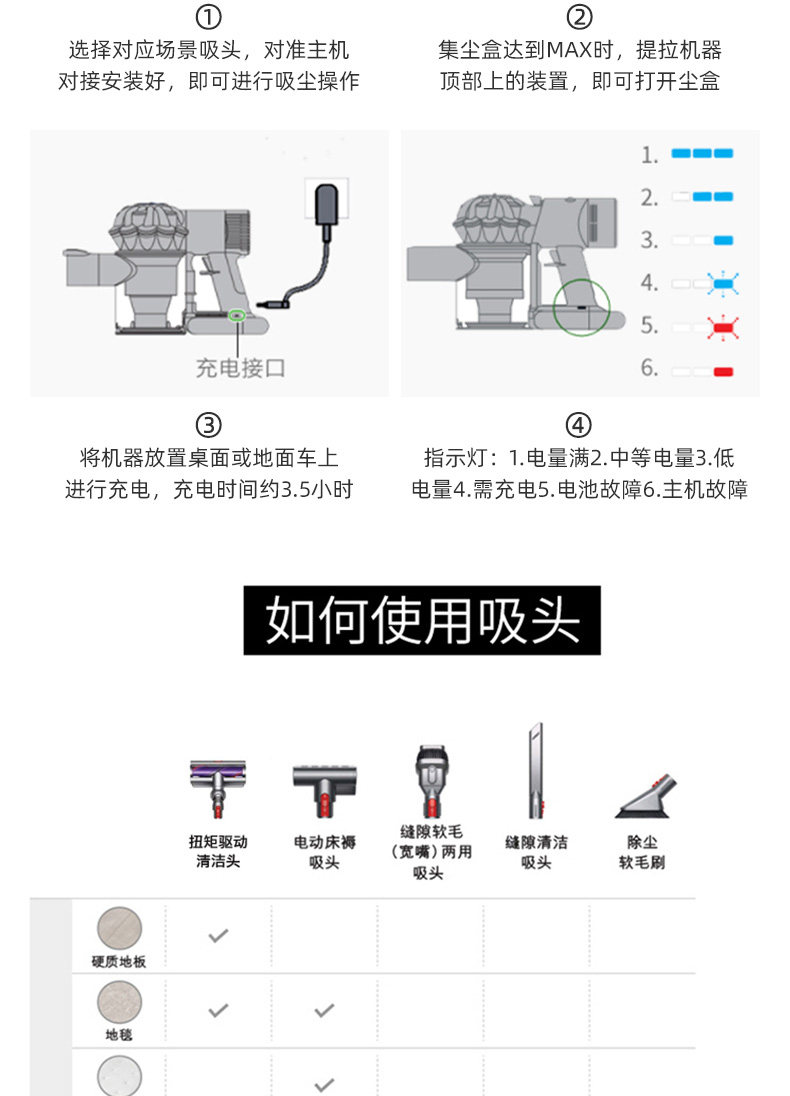 ①
选择对应场景吸头，对准主机对接安装好，即可进行吸尘操作

②
集尘盒达到MAX时，提拉机器顶部上的装置，即可打开尘盒

充电接口

1.
2.
3.
4.
5.
6.

③
将机器放置桌面或地面车上进行充电，充电时间约3.5小时

④
指示灯：1.电量满2.中等电量3.低电量4.需充电5.电池故障6.主机故障

如何使用吸头

| | 扭矩驱动清洁头 | 电动床褥吸头 | 缝隙软毛（宽嘴）两用吸头 | 缝隙清洁吸头 | 除尘软毛刷 |
|---|---|---|---|---|---|
| 硬质地板 | ✓ | | | | |
| 地毯 | ✓ | ✓ | | | |
| | | ✓ | | | |