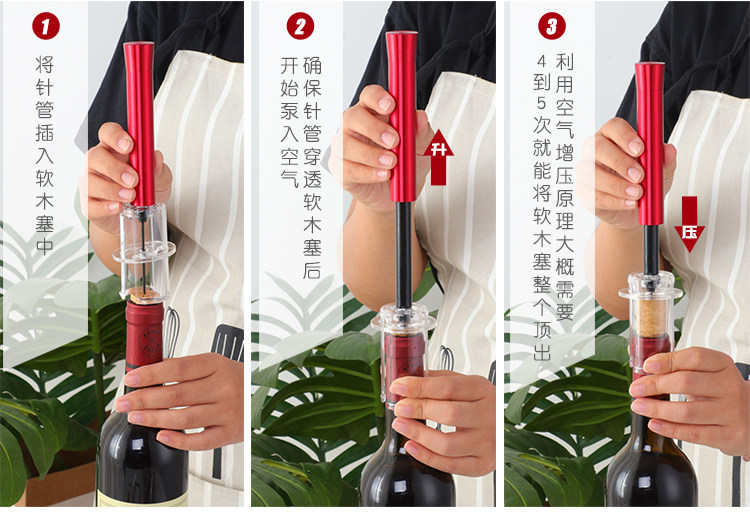 1
将针管插入软木塞中

2
确保针管穿透软木塞后开始泵入空气

升

3
利用空气增压原理大概需要4到5次就能将软木塞整个顶出

压