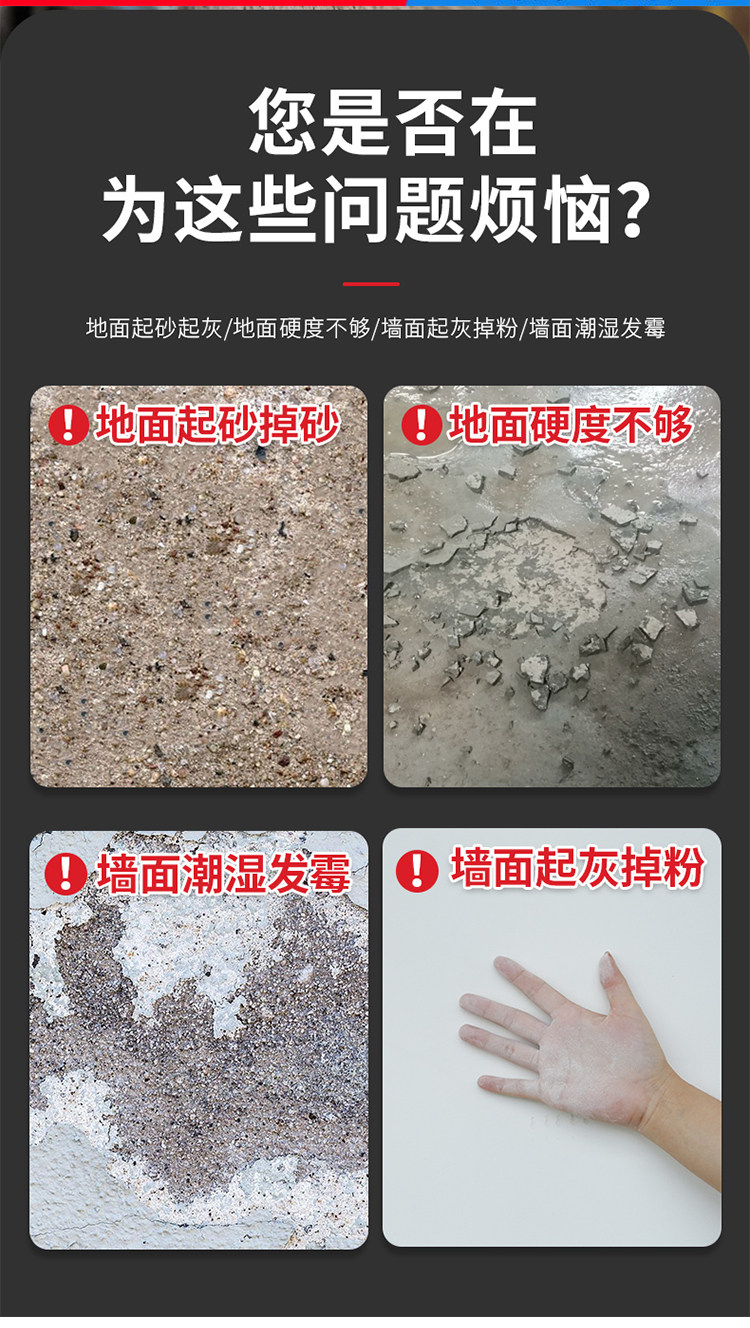 您是否在
为这些问题烦恼？

地面起砂起灰/地面硬度不够/墙面起灰掉粉/墙面潮湿发霉

! 地面起砂掉砂

! 地面硬度不够

! 墙面潮湿发霉

! 墙面起灰掉粉