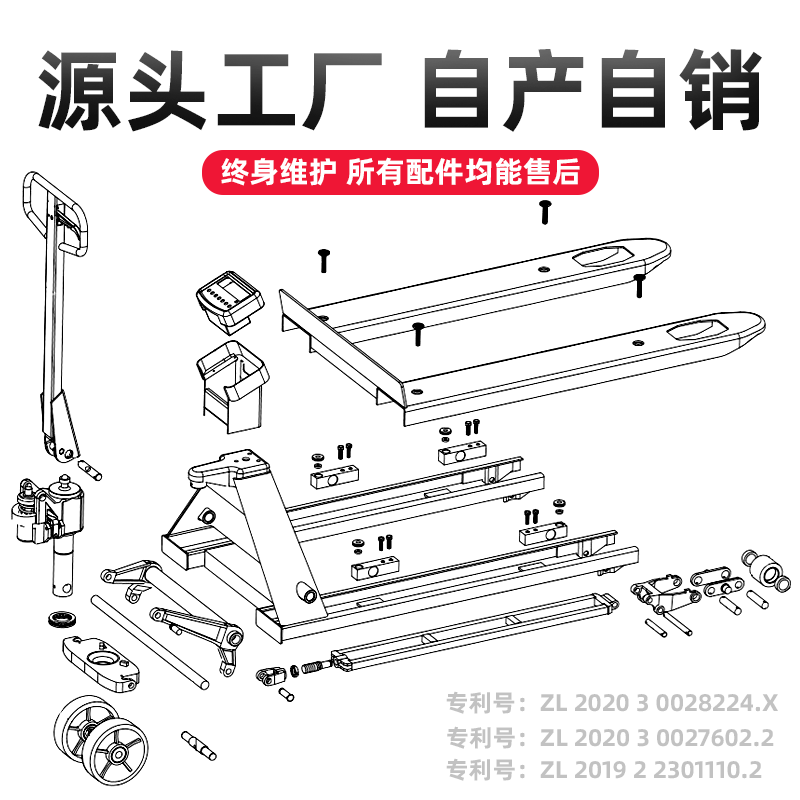 源头工厂 自产自销

终身维护 所有配件均能售后

专利号：ZL 2020 3 0028224.X
专利号：ZL 2020 3 0027602.2
专利号：ZL 2019 2 2301110.2