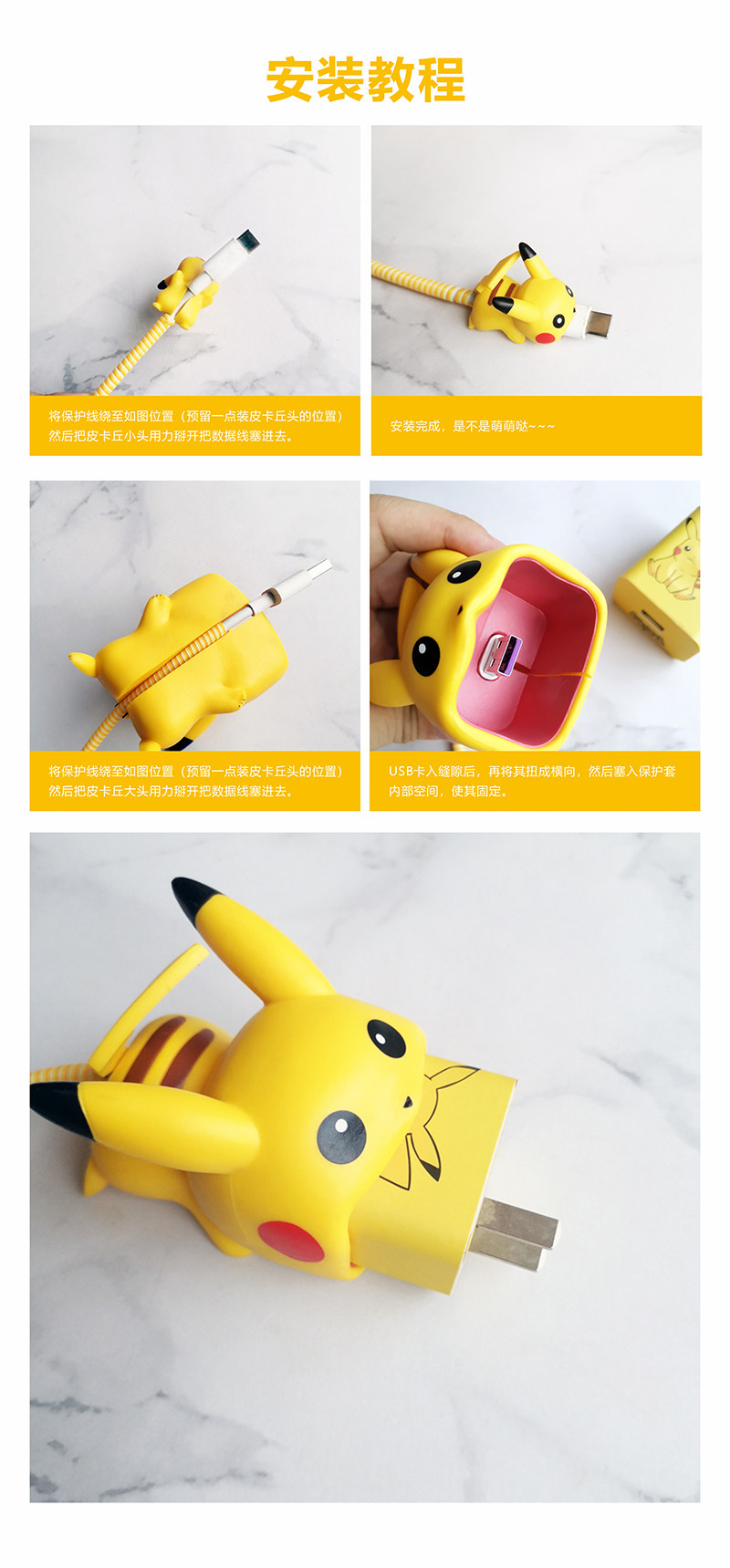 安装教程

将保护线绕至如图位置（预留一点装皮卡丘头的位置）然后把皮卡丘小头用力掰开把数据线塞进去。

安装完成，是不是萌萌哒~~~

将保护线绕至如图位置（预留一点装皮卡丘头的位置）然后把皮卡丘大头用力掰开把数据线塞进去。

USB卡入缝隙后，再将其扭成横向，然后塞入保护套内部空间，使其固定。