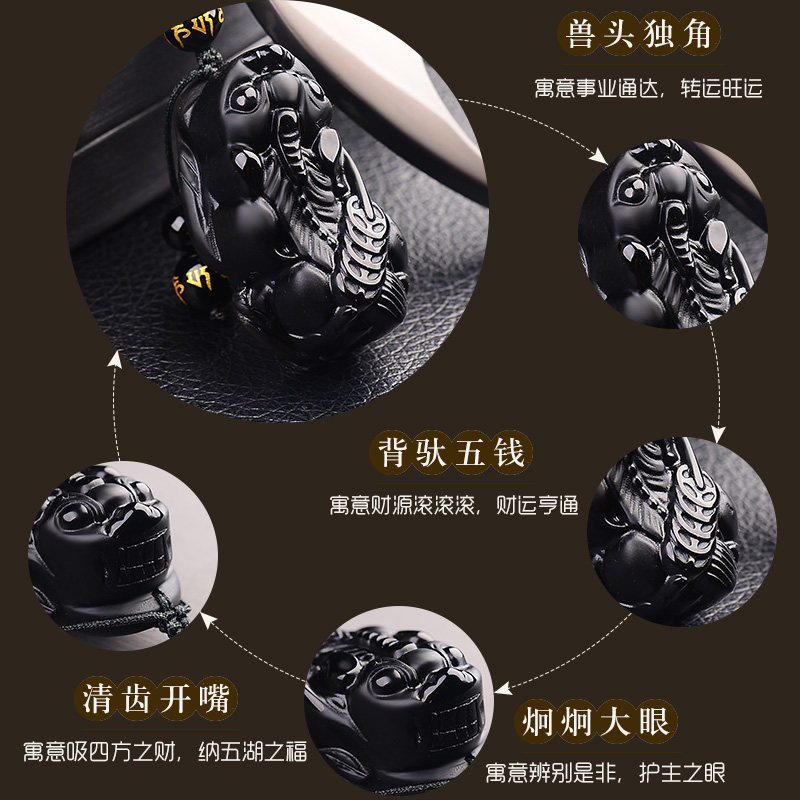 兽头独角

寓意事业通达，转运旺运

背驮五钱

寓意财源滚滚滚，财运亨通

清齿开嘴

寓意吸四方之财，纳五湖之福

炯炯大眼

寓意辨别是非，护主之眼