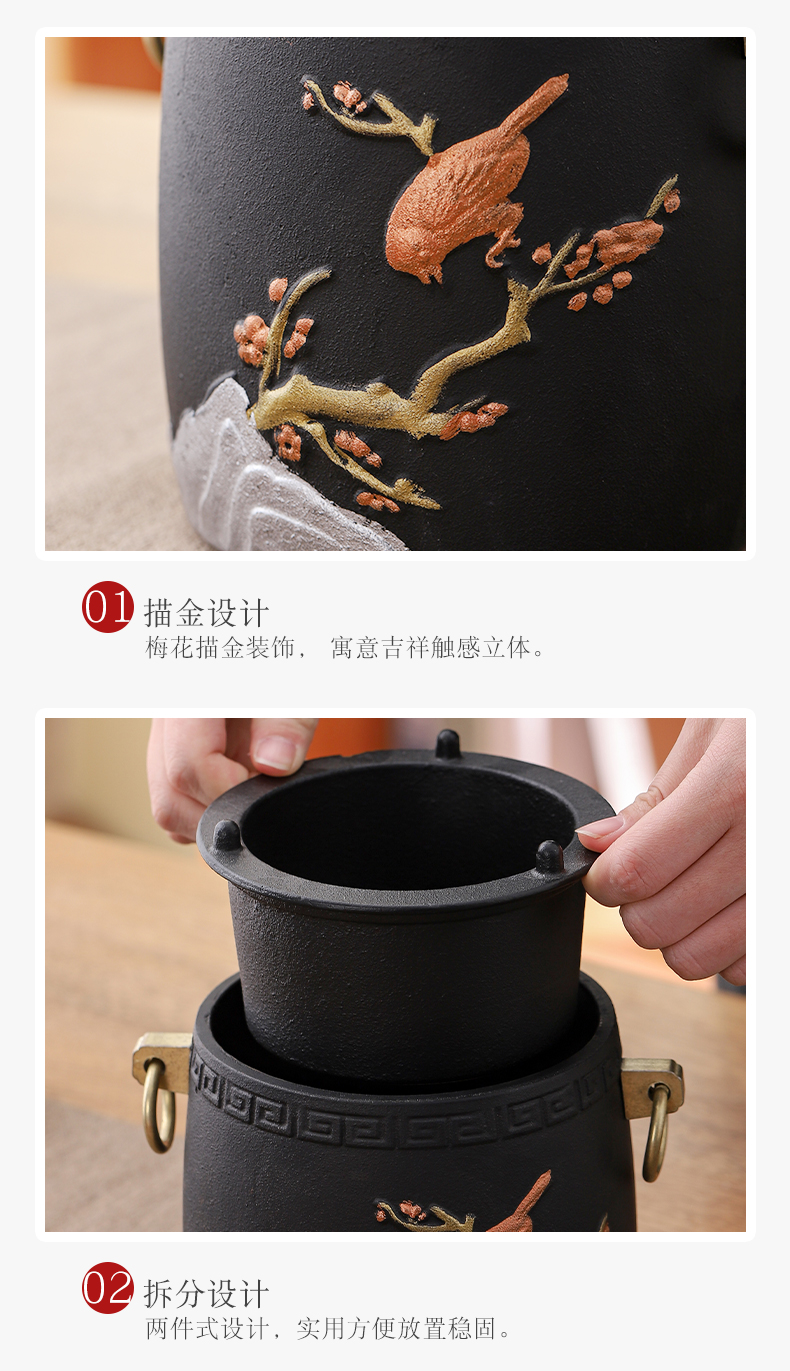 01 描金设计
梅花描金装饰， 寓意吉祥触感立体。

02 拆分设计
两件式设计，实用方便放置稳固。