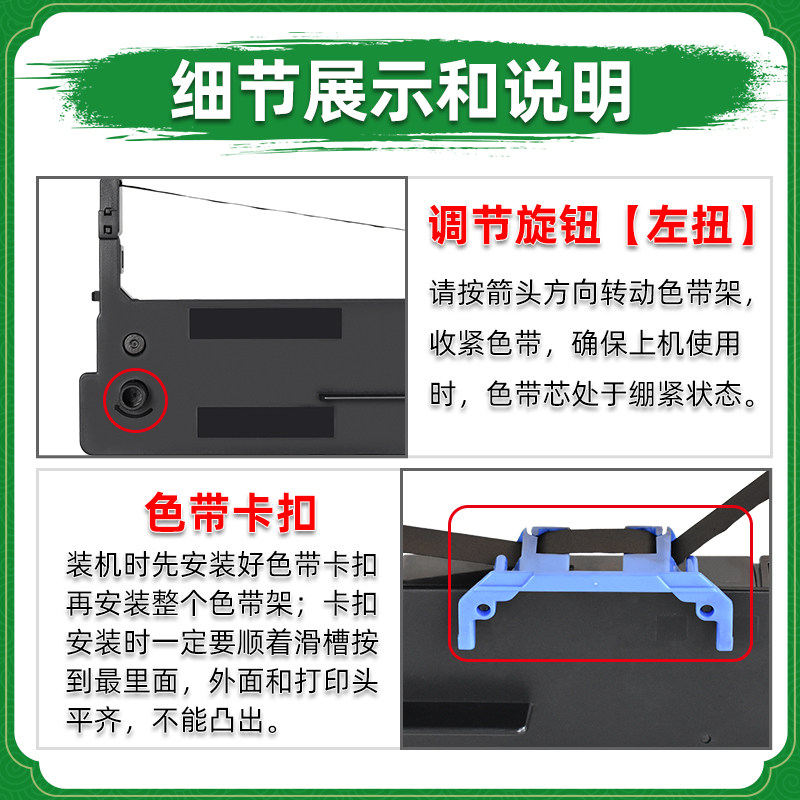 细节展示和说明

调节旋钮【左扭】

请按箭头方向转动色带架，收紧色带，确保上机使用时，色带芯处于绷紧状态。

色带卡扣

装机时先安装好色带卡扣再安装整个色带架；卡扣安装时一定要顺着滑槽按到最里面，外面和打印头平齐，不能凸出。