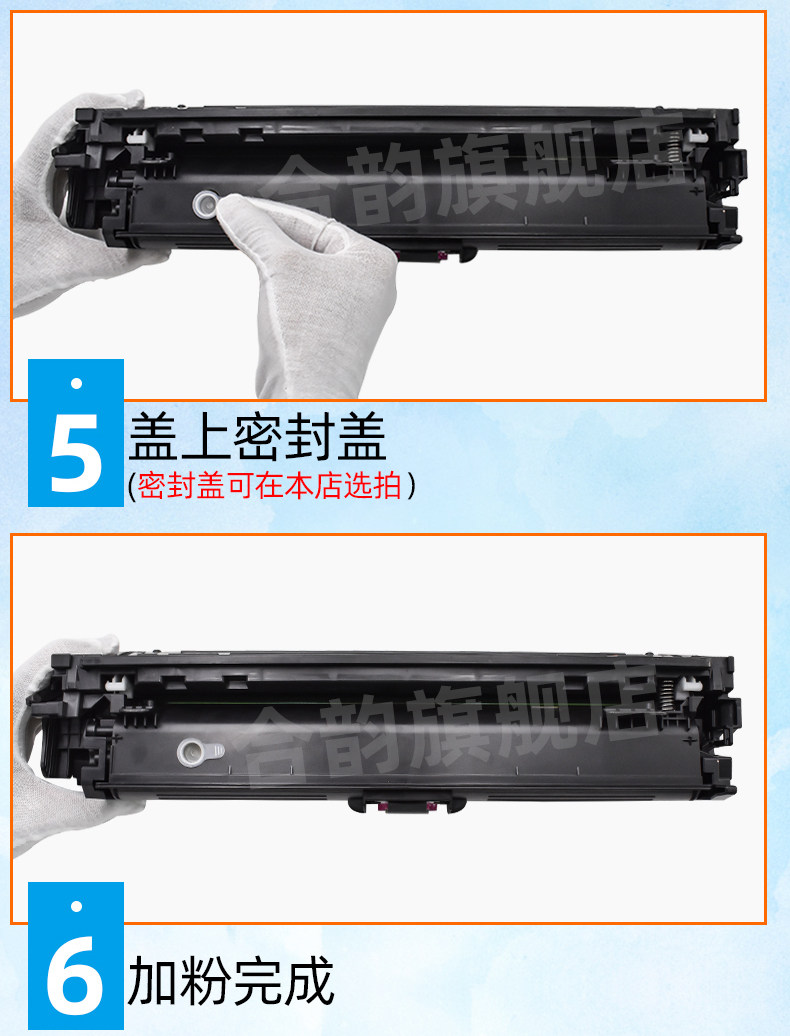 合韵旗舰店

5 盖上密封盖
(密封盖可在本店选拍)

合韵旗舰店

6 加粉完成