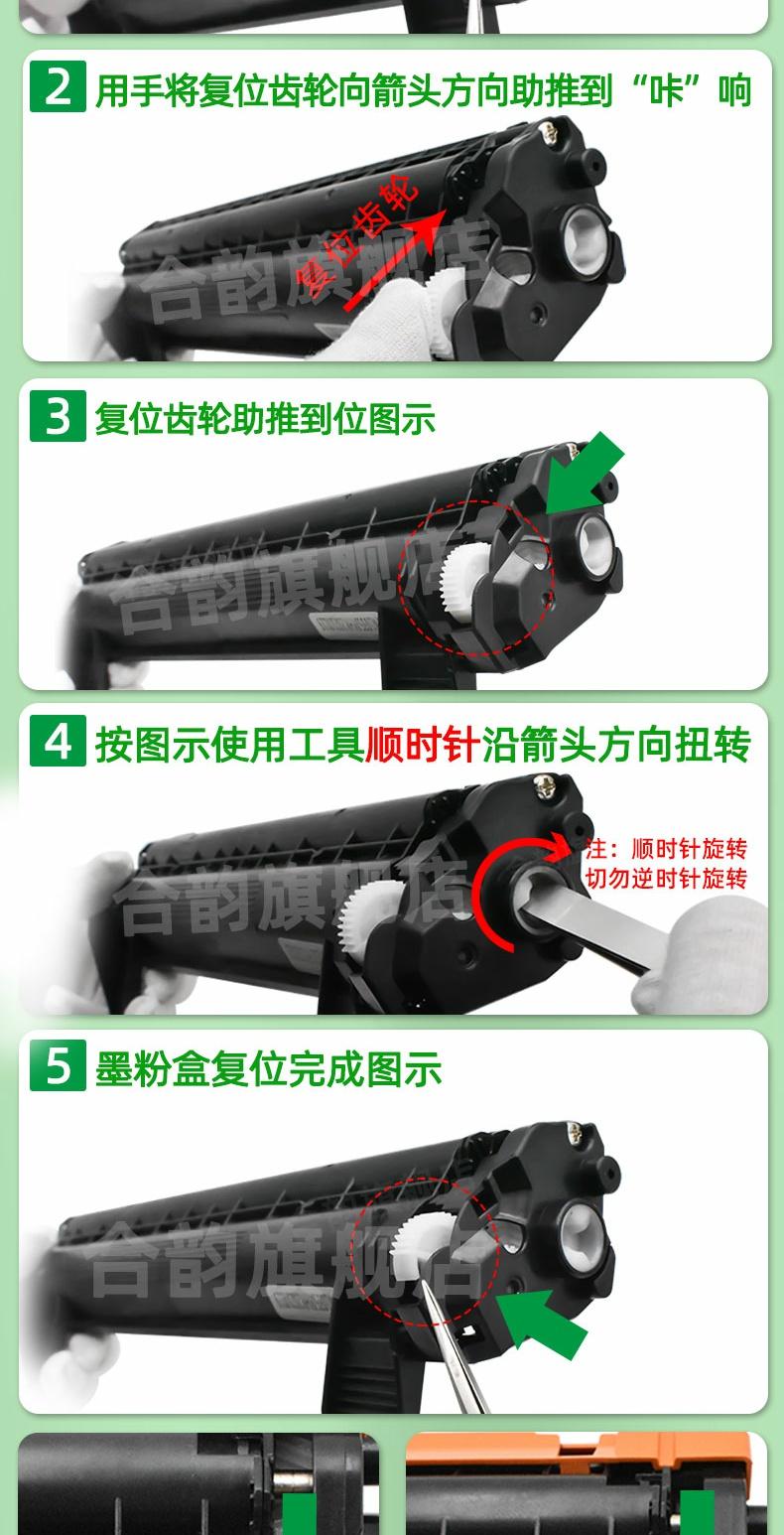 2 用手将复位齿轮向箭头方向助推到“咔”响

复位齿轮

合韵旗舰店

3 复位齿轮助推到位图示

合韵旗舰店

4 按图示使用工具顺时针沿箭头方向扭转

注：顺时针旋转
切勿逆时针旋转

合韵旗舰店

5 墨粉盒复位完成图示

合韵旗舰店