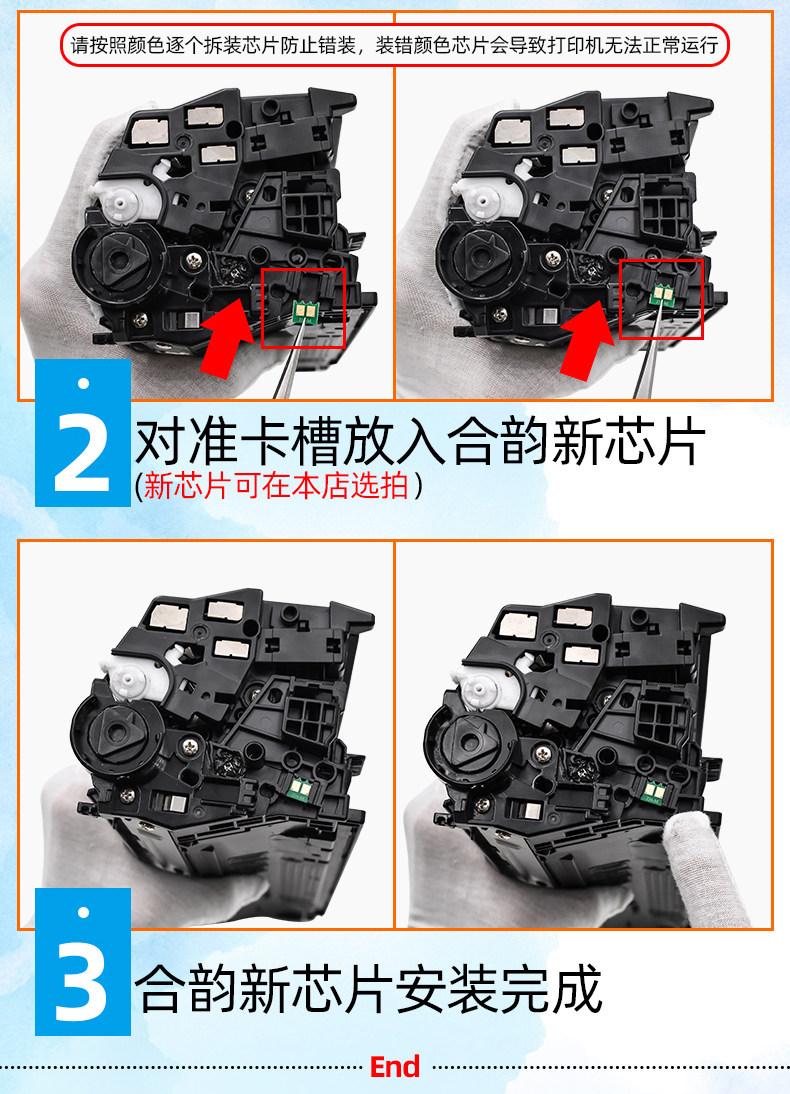 请按照颜色逐个拆装芯片防止错装，装错颜色芯片会导致打印机无法正常运行

2

对准卡槽放入合韵新芯片

(新芯片可在本店选拍)

3

合韵新芯片安装完成

End