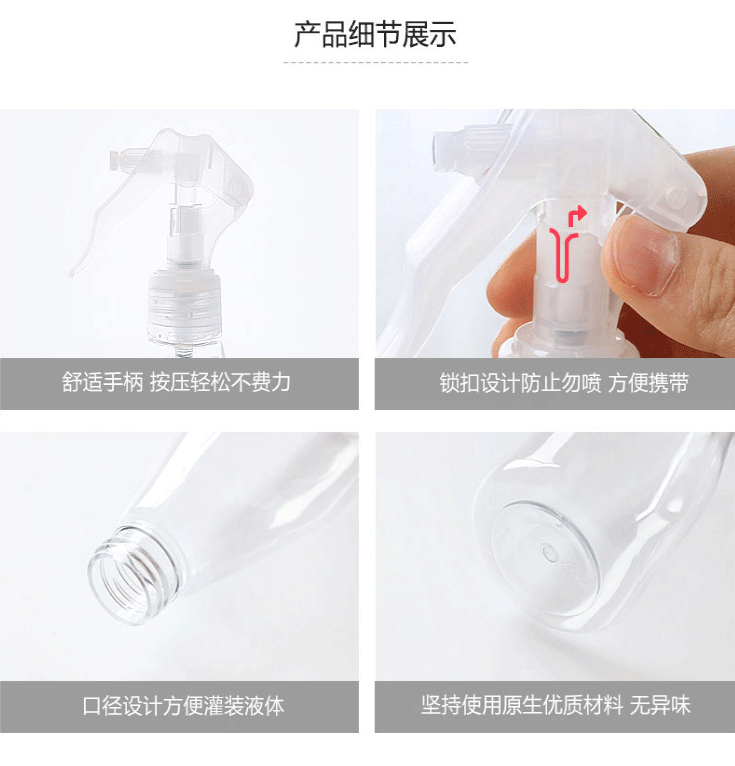 产品细节展示

舒适手柄 按压轻松不费力

锁扣设计防止勿喷 方便携带

口径设计方便灌装液体

坚持使用原生优质材料 无异味