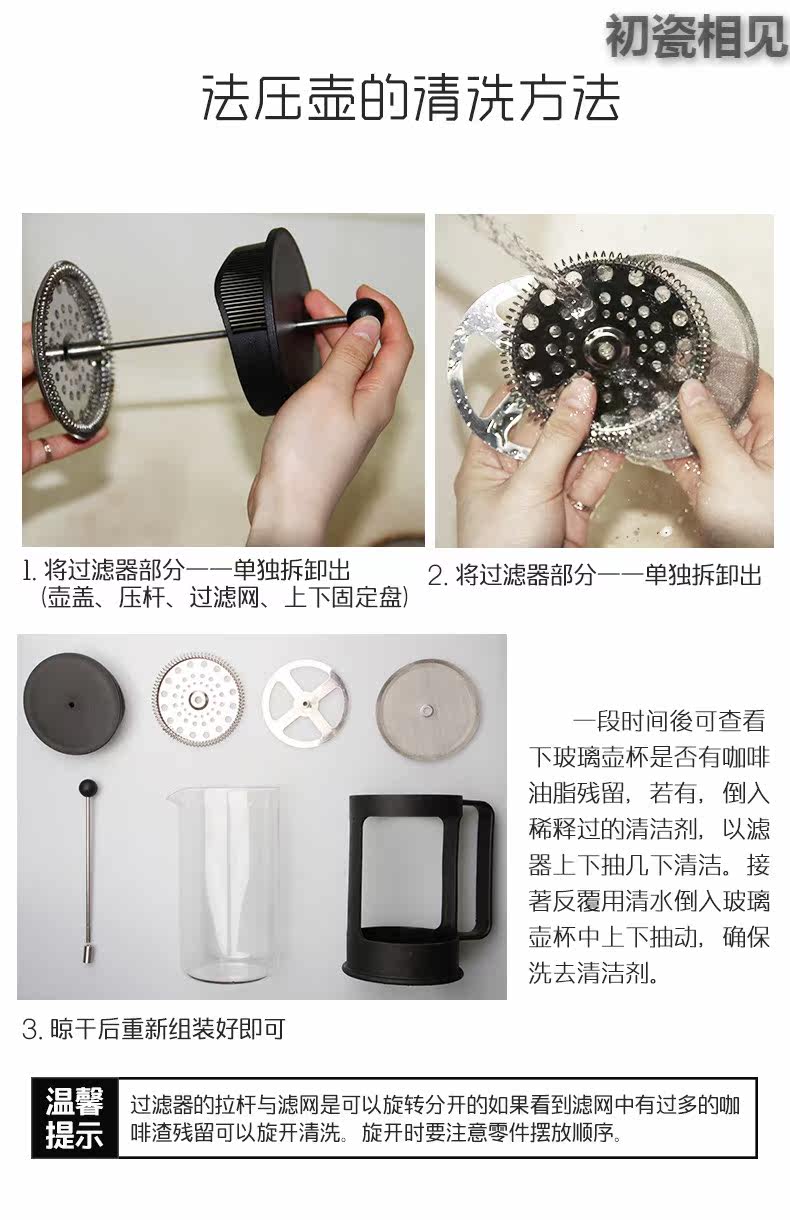 初瓷相见

法压壶的清洗方法

1. 将过滤器部分一一单独拆卸出
(壶盖、压杆、过滤网、上下固定盘)

2. 将过滤器部分一一单独拆卸出

一段时间後可查看下玻璃壶杯是否有咖啡油脂残留，若有，倒入稀释过的清洁剂，以滤器上下抽几下清洁。接著反覆用清水倒入玻璃壶杯中上下抽动，确保洗去清洁剂。

3. 晾干后重新组装好即可

温馨提示

过滤器的拉杆与滤网是可以旋转分开的如果看到滤网中有过多的咖啡渣残留可以旋开清洗。旋开时要注意零件摆放顺序。