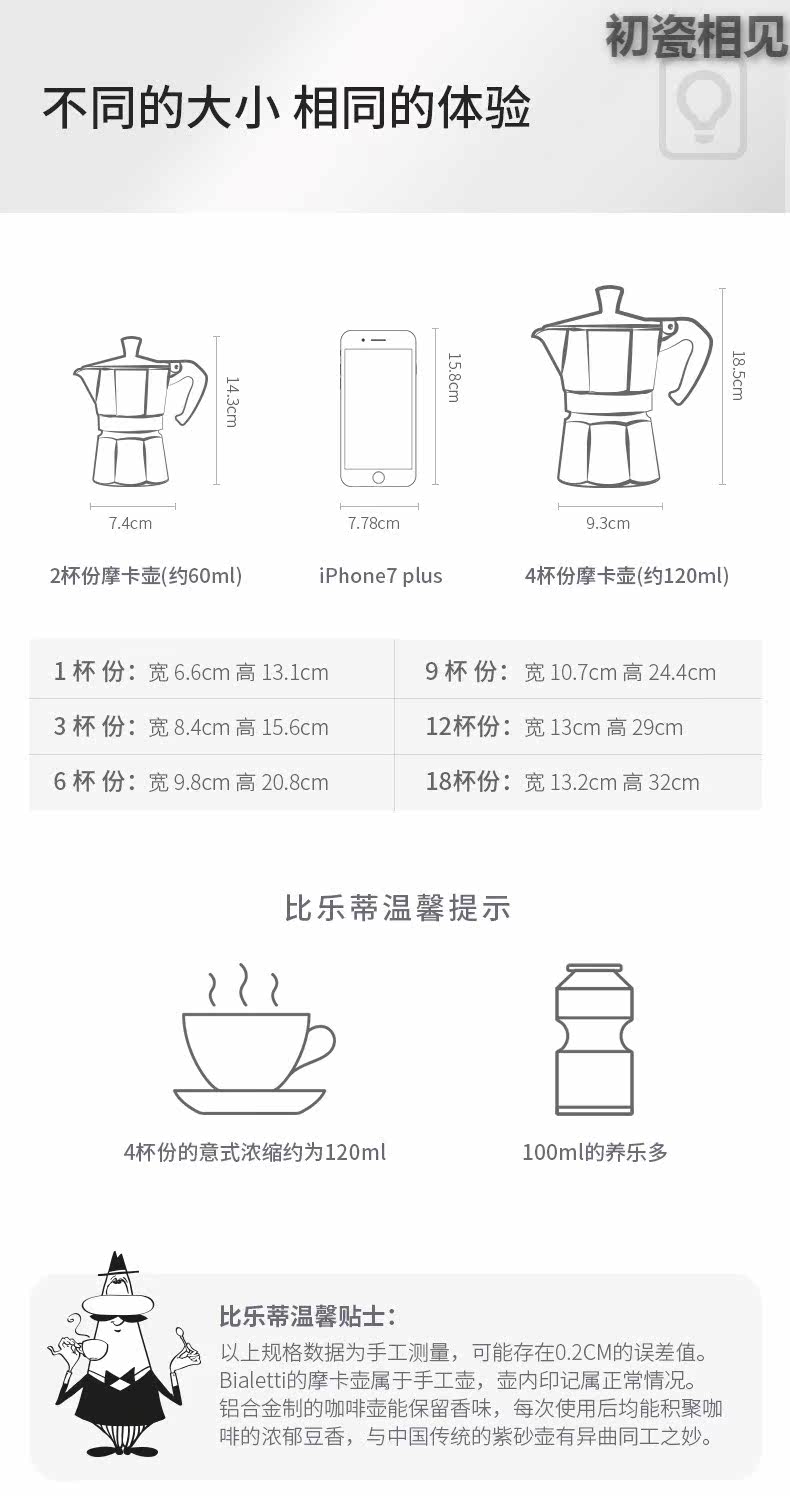 初瓷相见

不同的大小 相同的体验

14.3cm

7.4cm

2杯份摩卡壶(约60ml)

15.8cm

7.78cm

iPhone7 plus

18.5cm

9.3cm

4杯份摩卡壶(约120ml)

| 1 杯 份：宽 6.6cm 高 13.1cm | 9 杯 份：宽 10.7cm 高 24.4cm |
|---|---|
| 3 杯 份：宽 8.4cm 高 15.6cm | 12杯份：宽 13cm 高 29cm |
| 6 杯 份：宽 9.8cm 高 20.8cm | 18杯份：宽 13.2cm 高 32cm |

比乐蒂温馨提示

4杯份的意式浓缩约为120ml

100ml的养乐多

比乐蒂温馨贴士：

以上规格数据为手工测量，可能存在0.2CM的误差值。Bialetti的摩卡壶属于手工壶，壶内印记属正常情况。铝合金制的咖啡壶能保留香味，每次使用后均能积聚咖啡的浓郁豆香，与中国传统的紫砂壶有异曲同工之妙。