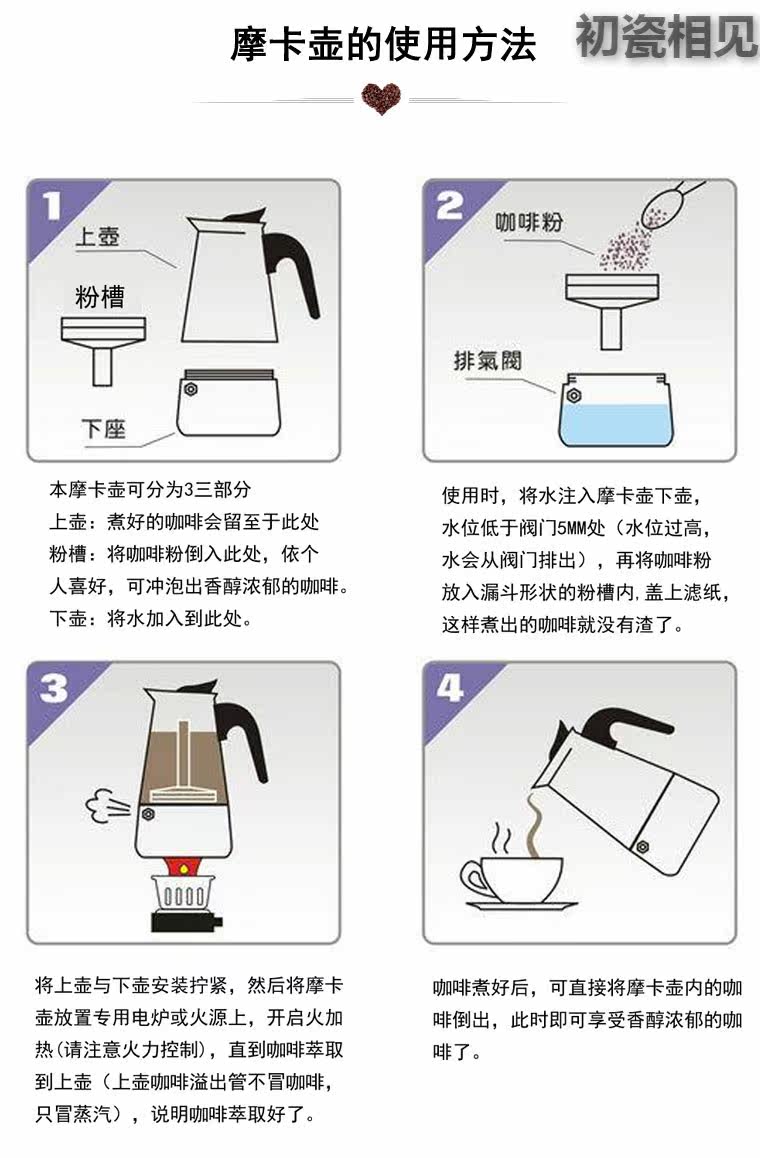 摩卡壶的使用方法

初瓷相见

1

上壶

粉槽

下座

本摩卡壶可分为3三部分
上壶：煮好的咖啡会留至于此处
粉槽：将咖啡粉倒入此处，依个人喜好，可冲泡出香醇浓郁的咖啡。
下壶：将水加入到此处。

2

咖啡粉

排氣閥

使用时，将水注入摩卡壶下壶，水位低于阀门5MM处（水位过高，水会从阀门排出），再将咖啡粉放入漏斗形状的粉槽内，盖上滤纸，这样煮出的咖啡就没有渣了。

3

将上壶与下壶安装拧紧，然后将摩卡壶放置专用电炉或火源上，开启火加热(请注意火力控制)，直到咖啡萃取到上壶（上壶咖啡溢出管不冒咖啡，只冒蒸汽），说明咖啡萃取好了。

4

咖啡煮好后，可直接将摩卡壶内的咖啡倒出，此时即可享受香醇浓郁的咖啡了。