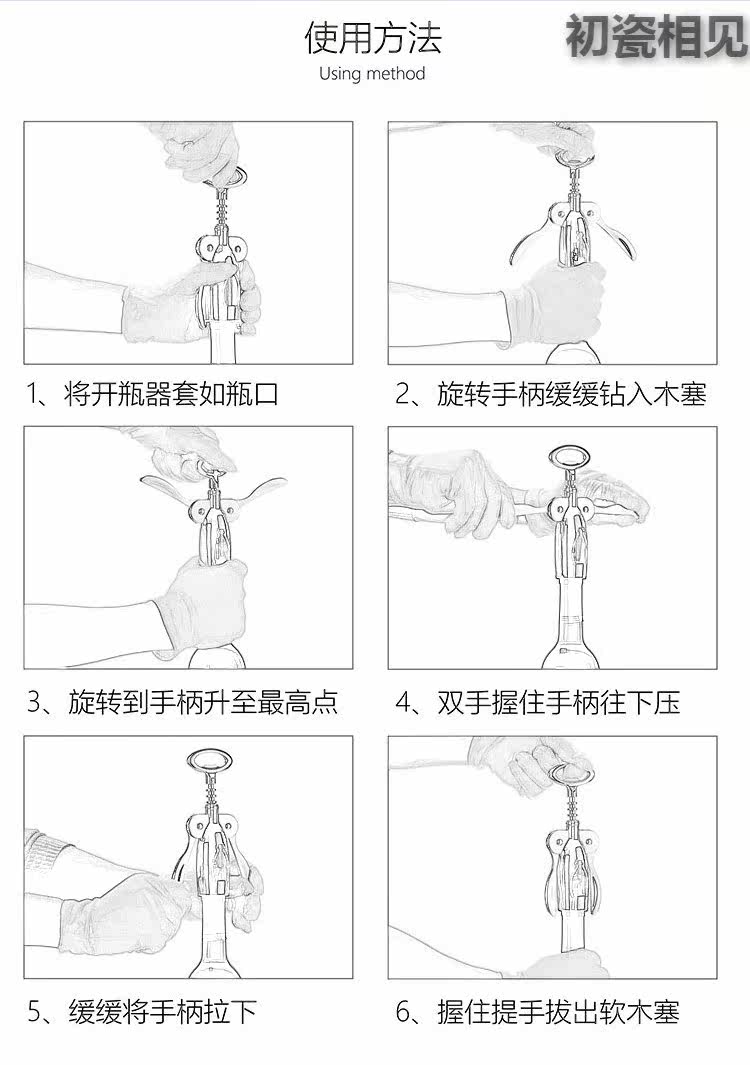 使用方法
Using method

初瓷相见

1、将开瓶器套如瓶口

2、旋转手柄缓缓钻入木塞

3、旋转到手柄升至最高点

4、双手握住手柄往下压

5、缓缓将手柄拉下

6、握住提手拔出软木塞