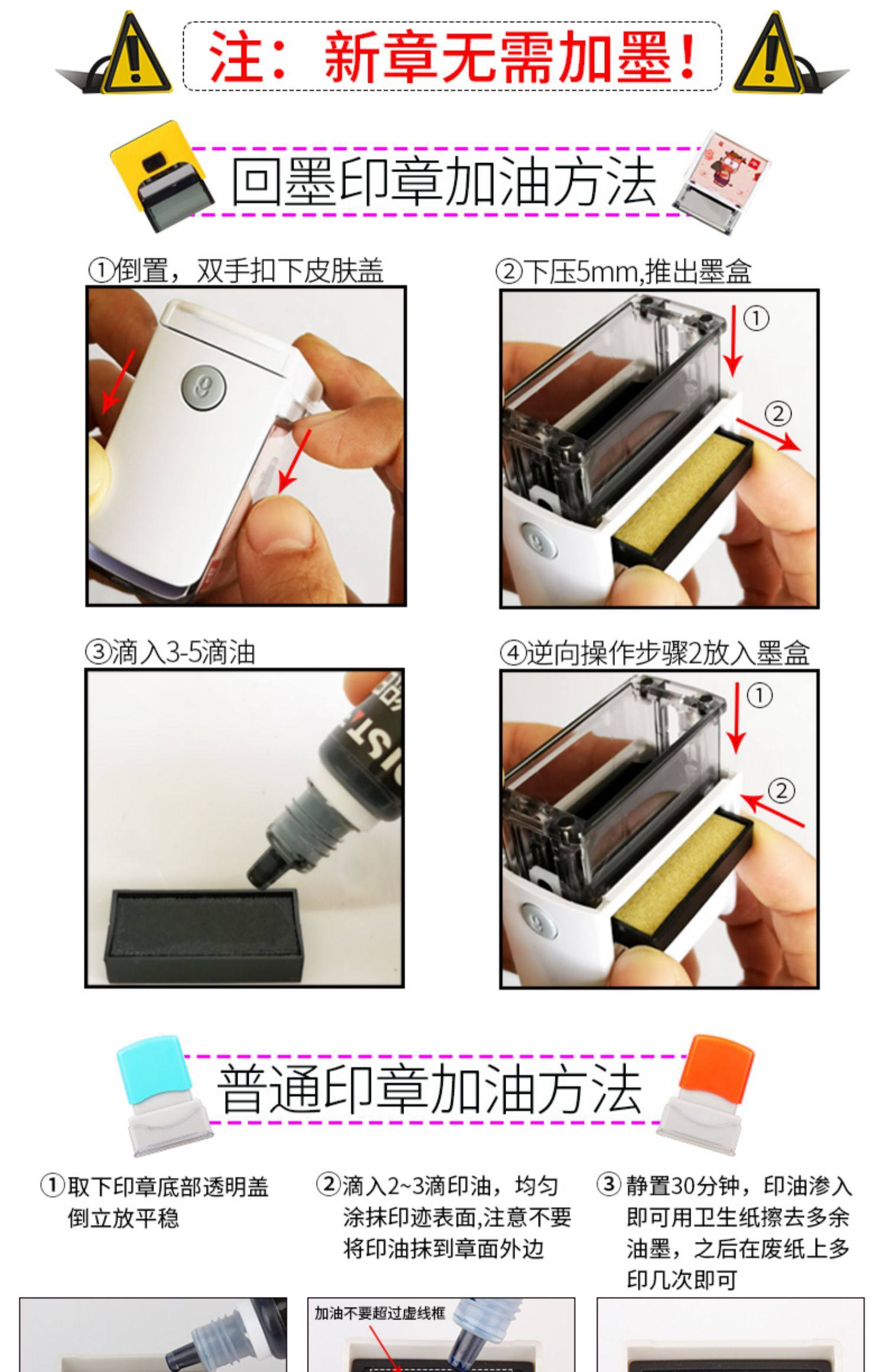 注：新章无需加墨！

回墨印章加油方法

①倒置，双手扣下皮肤盖

②下压5mm,推出墨盒

①

②

③滴入3-5滴油

④逆向操作步骤2放入墨盒

①

②

普通印章加油方法

①取下印章底部透明盖倒立放平稳

②滴入2~3滴印油，均匀涂抹印迹表面,注意不要将印油抹到章面外边

③静置30分钟，印油渗入即可用卫生纸擦去多余油墨，之后在废纸上多印几次即可

加油不要超过虚线框