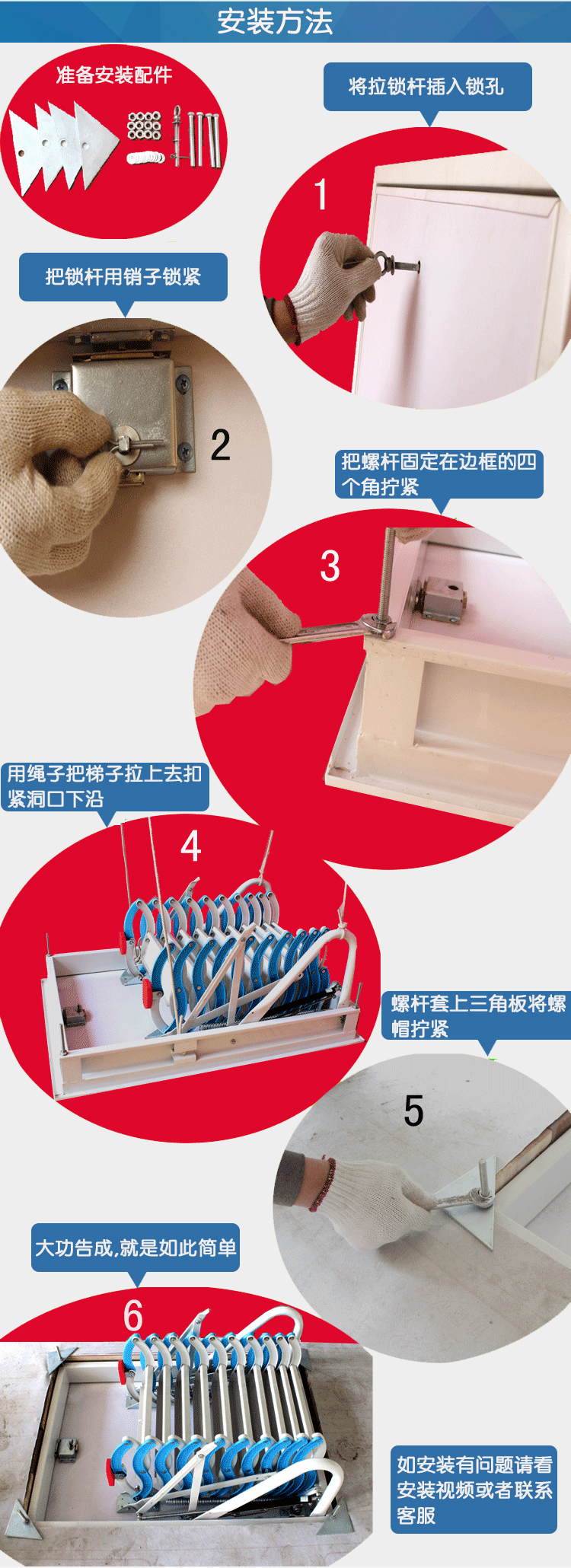 安装方法

准备安装配件

将拉锁杆插入锁孔

1

把锁杆用销子锁紧

2

把螺杆固定在边框的四个角拧紧

3

用绳子把梯子拉上去扣紧洞口下沿

4

螺杆套上三角板将螺帽拧紧

5

大功告成,就是如此简单

6

如安装有问题请看安装视频或者联系客服