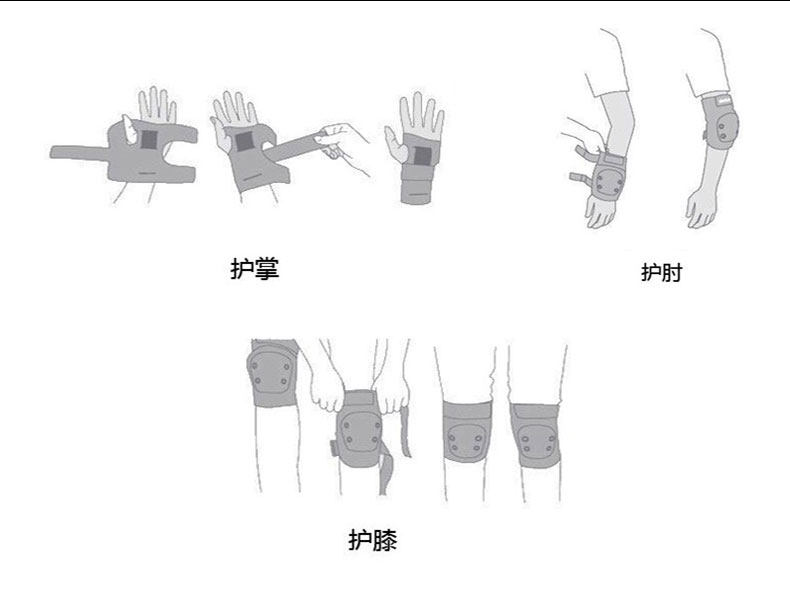 护掌

护肘

护膝