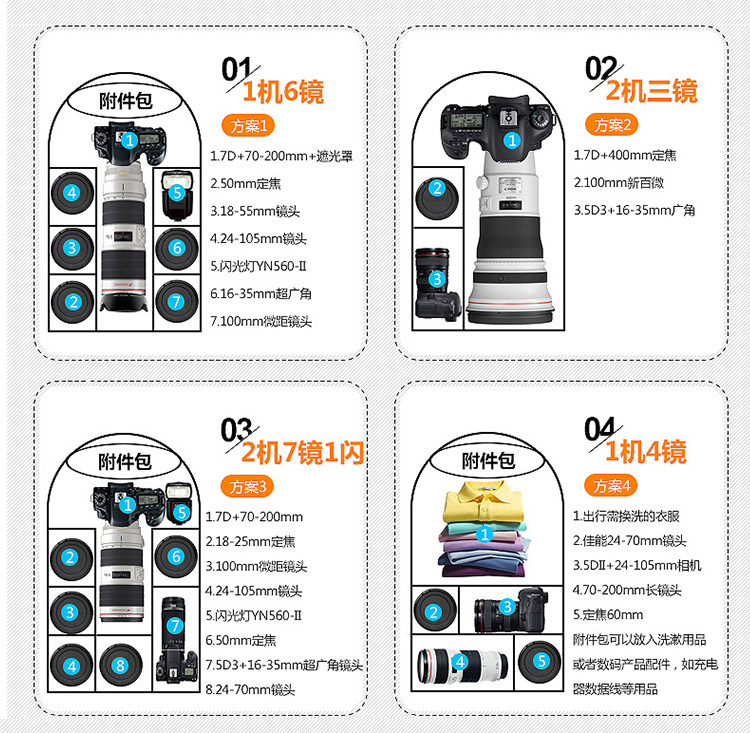 附件包

1
4
5
3
6
2
7

01
1机6镜

方案1

1.7D+70-200mm+遮光罩

2.50mm定焦

3.18-55mm镜头

4.24-105mm镜头

5.闪光灯YN560-II

6.16-35mm超广角

7.100mm微距镜头

1
2
3

02
2机三镜

方案2

1.7D+400mm定焦

2.100mm新百微

3.5D3+16-35mm广角

附件包

1
5
2
6
3
7
4
8

03
2机7镜1闪

方案3

1.7D+70-200mm

2.18-25mm定焦

3.100mm微距镜头

4.24-105mm镜头

5.闪光灯YN560-II

6.50mm定焦

7.5D3+16-35mm超广角镜头

8.24-70mm镜头

附件包

1
2
3
4
5

04
1机4镜

方案4

1.出行需换洗的衣服

2.佳能24-70mm镜头

3.5DII+24-105mm相机

4.70-200mm长镜头

5.定焦60mm

附件包可以放入洗漱用品或者数码产品配件，如充电器数据线等用品