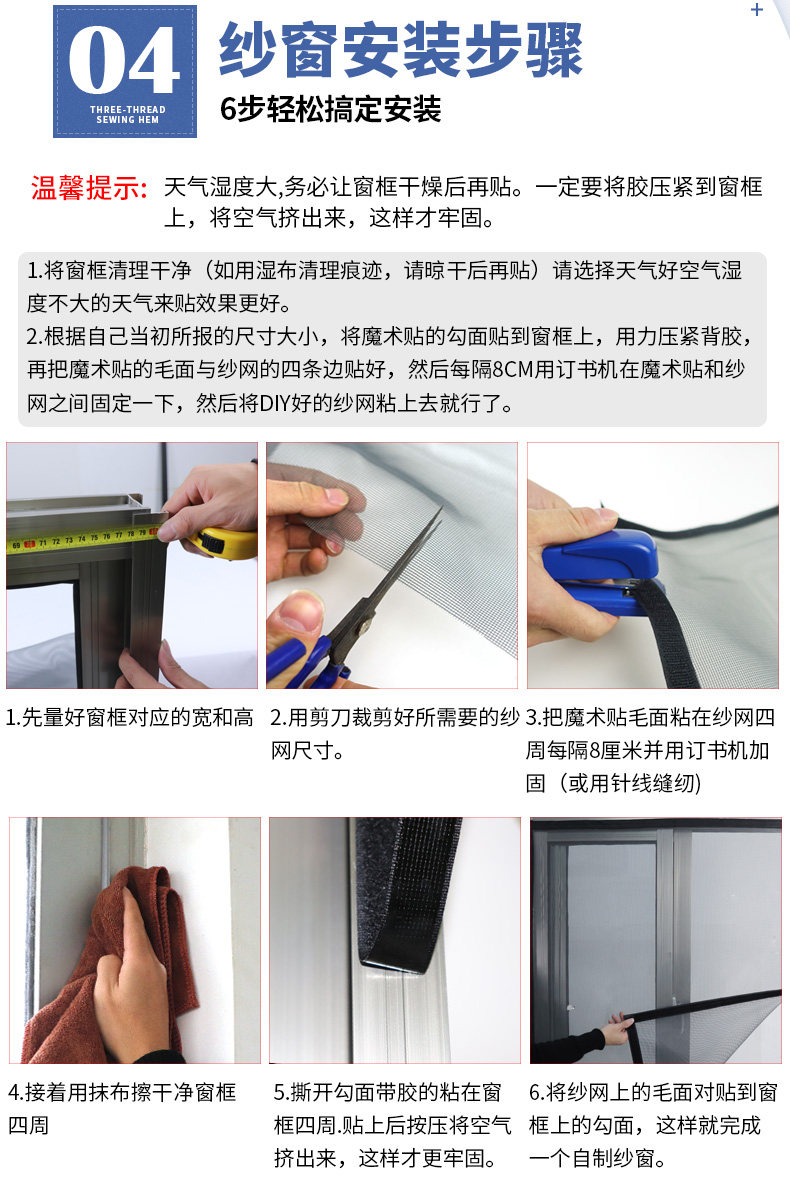 04
THREE-THREAD SEWING HEM

纱窗安装步骤
6步轻松搞定安装

温馨提示: 天气湿度大,务必让窗框干燥后再贴。一定要将胶压紧到窗框上，将空气挤出来，这样才牢固。

1.将窗框清理干净（如用湿布清理痕迹，请晾干后再贴）请选择天气好空气湿度不大的天气来贴效果更好。
2.根据自己当初所报的尺寸大小，将魔术贴的勾面贴到窗框上，用力压紧背胶，再把魔术贴的毛面与纱网的四条边贴好，然后每隔8CM用订书机在魔术贴和纱网之间固定一下，然后将DIY好的纱网粘上去就行了。

69 70 71 72 73 74 75 76 77 78 79

1.先量好窗框对应的宽和高

2.用剪刀裁剪好所需要的纱网尺寸。

3.把魔术贴毛面粘在纱网四周每隔8厘米并用订书机加固（或用针线缝纫)

4.接着用抹布擦干净窗框四周

5.撕开勾面带胶的粘在窗框四周.贴上后按压将空气挤出来，这样才更牢固。

6.将纱网上的毛面对贴到窗框上的勾面，这样就完成一个自制纱窗。