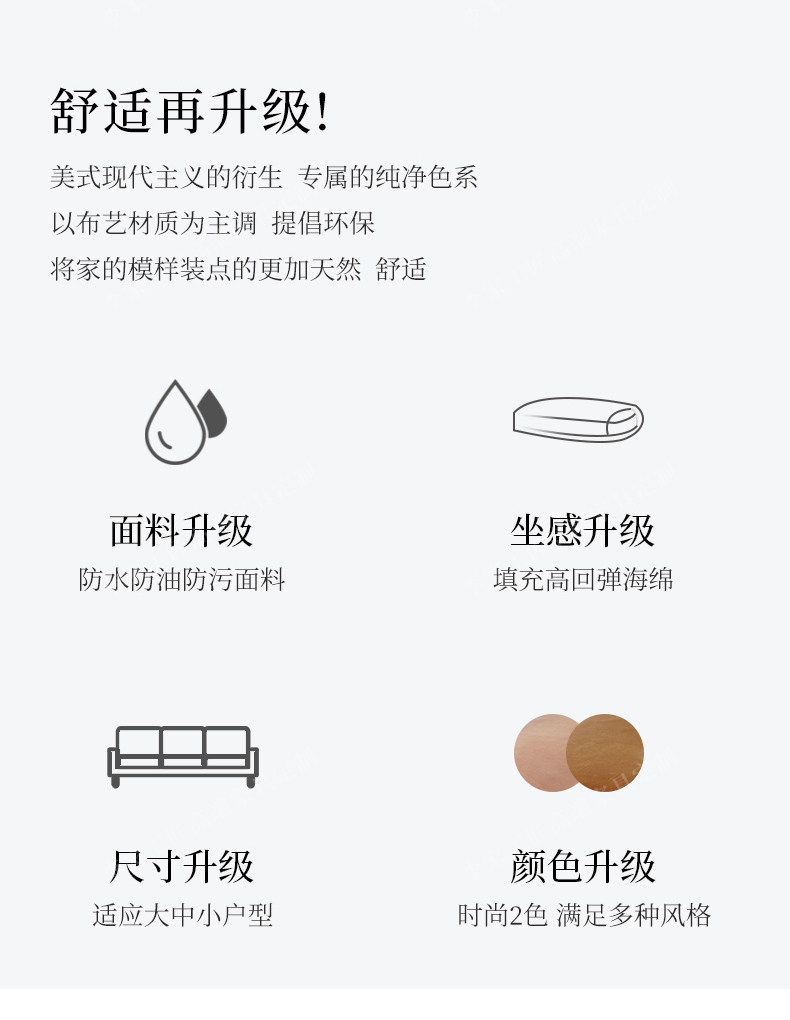 舒适再升级!

美式现代主义的衍生 专属的纯净色系
以布艺材质为主调 提倡环保
将家的模样装点的更加天然 舒适

面料升级
防水防油防污面料

坐感升级
填充高回弹海绵

尺寸升级
适应大中小户型

颜色升级
时尚2色 满足多种风格