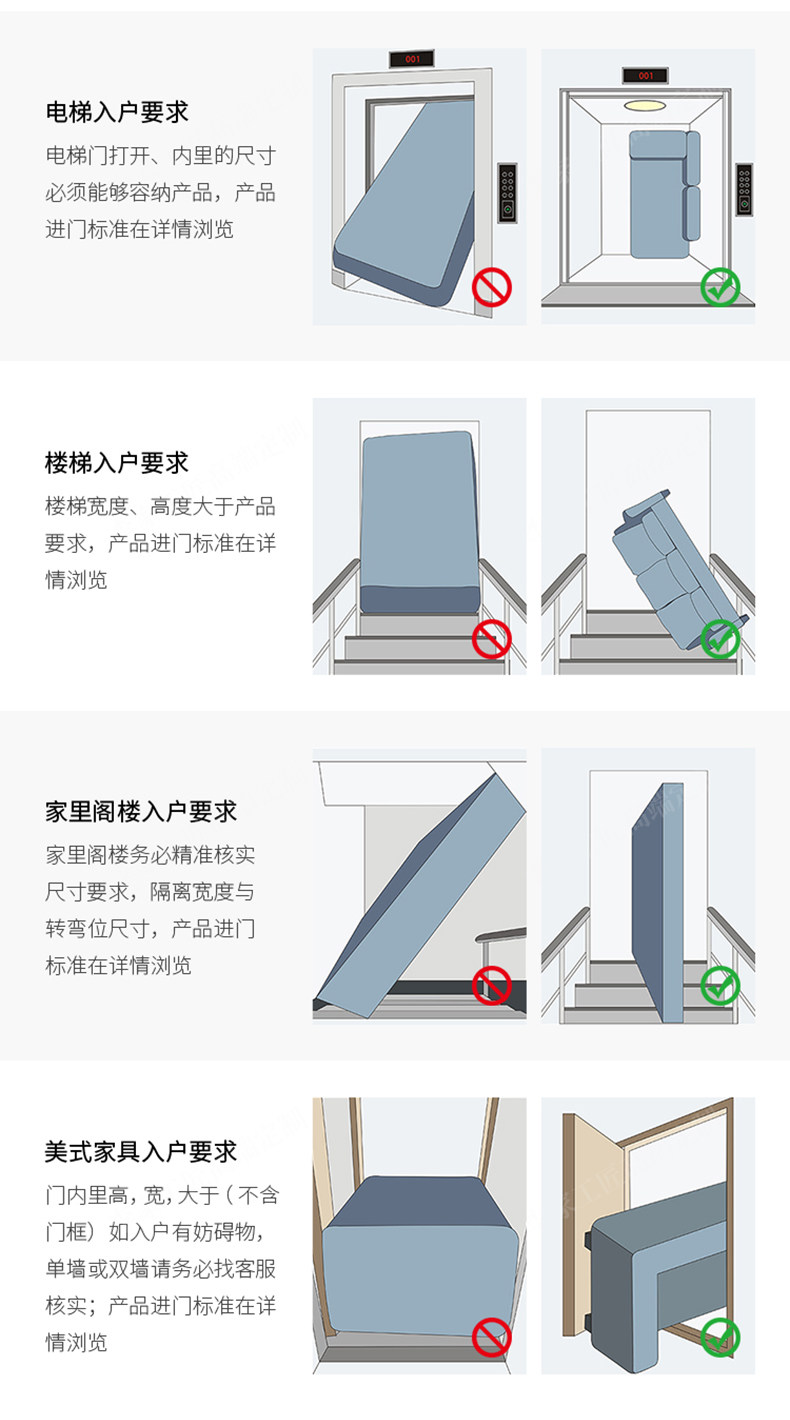 电梯入户要求
电梯门打开、内里的尺寸必须能够容纳产品，产品进门标准在详情浏览

001

001

楼梯入户要求
楼梯宽度、高度大于产品要求，产品进门标准在详情浏览

家里阁楼入户要求
家里阁楼务必精准核实尺寸要求，隔离宽度与转弯位尺寸，产品进门标准在详情浏览

美式家具入户要求
门内里高，宽，大于（不含门框）如入户有妨碍物，单墙或双墙请务必找客服核实；产品进门标准在详情浏览