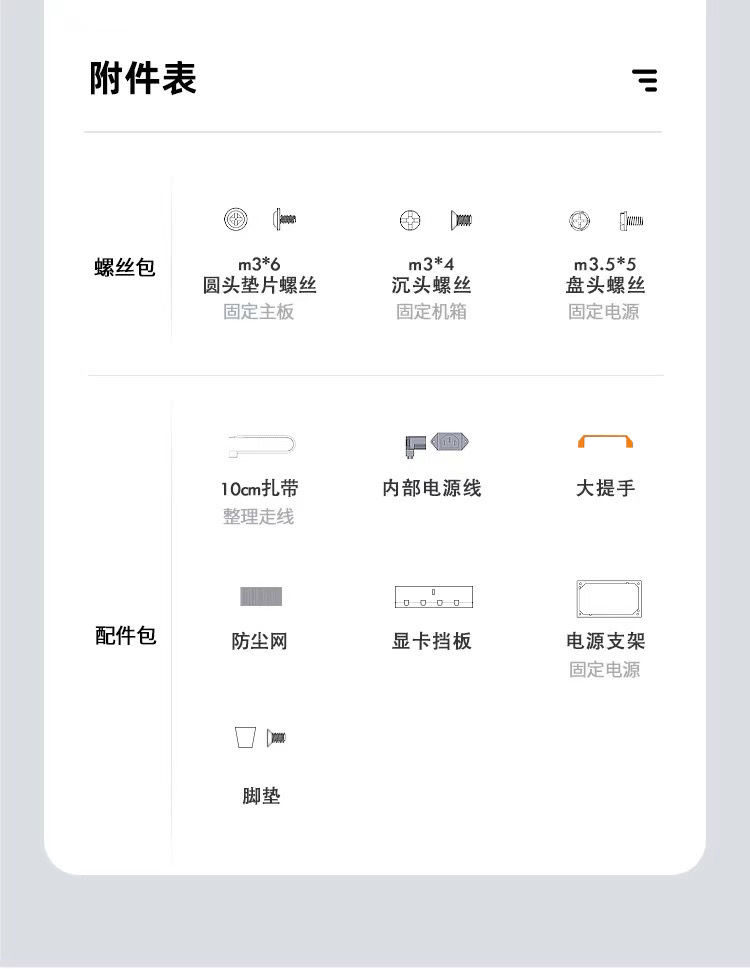 附件表

螺丝包

m3*6
圆头垫片螺丝
固定主板

m3*4
沉头螺丝
固定机箱

m3.5*5
盘头螺丝
固定电源

配件包

10cm扎带
整理走线

内部电源线

大提手

防尘网

显卡挡板

电源支架
固定电源

脚垫