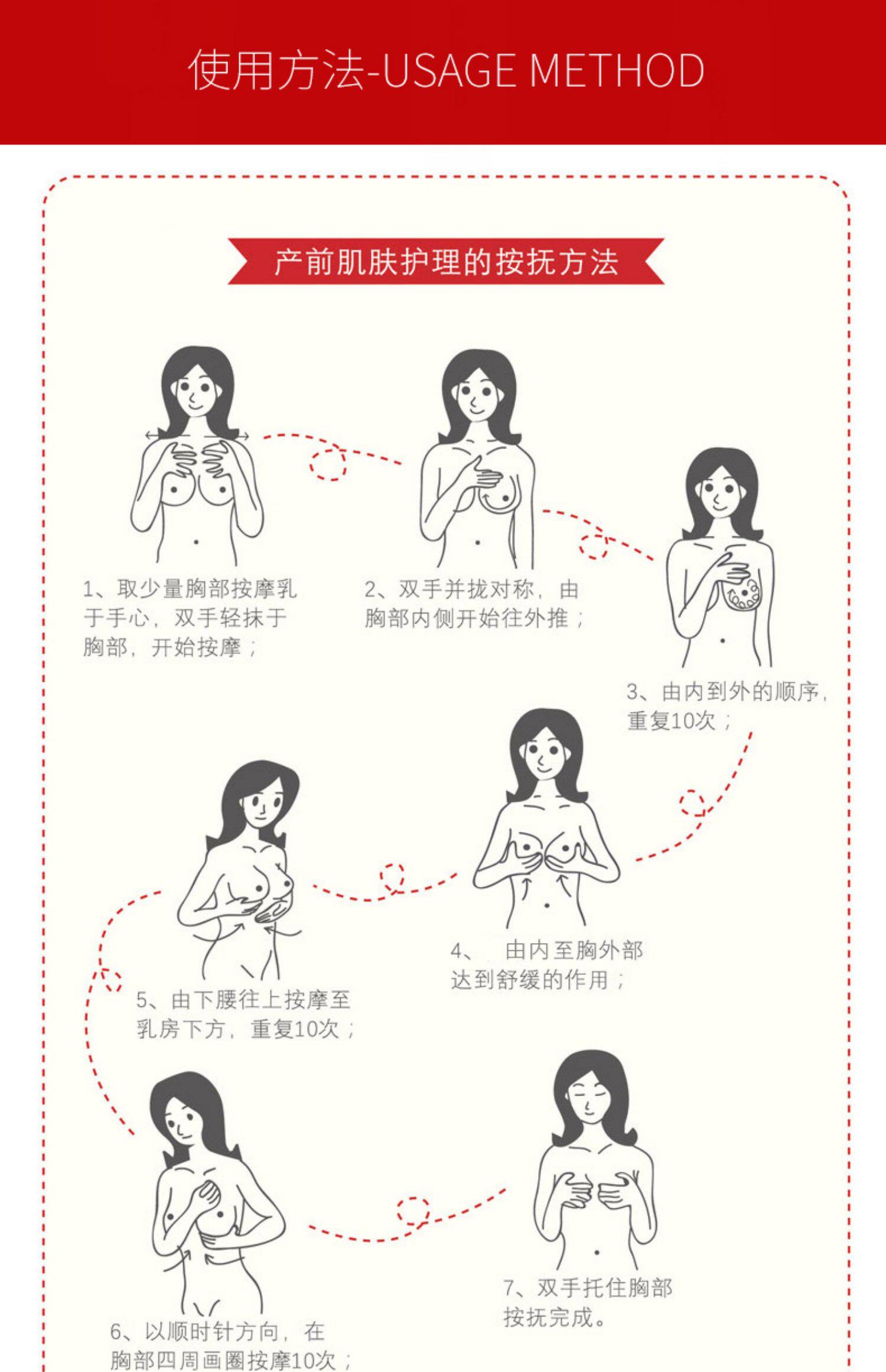 使用方法-USAGE METHOD

产前肌肤护理的按抚方法

1、取少量胸部按摩乳于手心，双手轻抹于胸部，开始按摩；

2、双手并拢对称，由胸部内侧开始往外推；

3、由内到外的顺序，重复10次；

4、 由内至胸外部达到舒缓的作用；

5、由下腰往上按摩至乳房下方，重复10次；

6、以顺时针方向，在胸部四周画圈按摩10次；

7、双手托住胸部按抚完成。