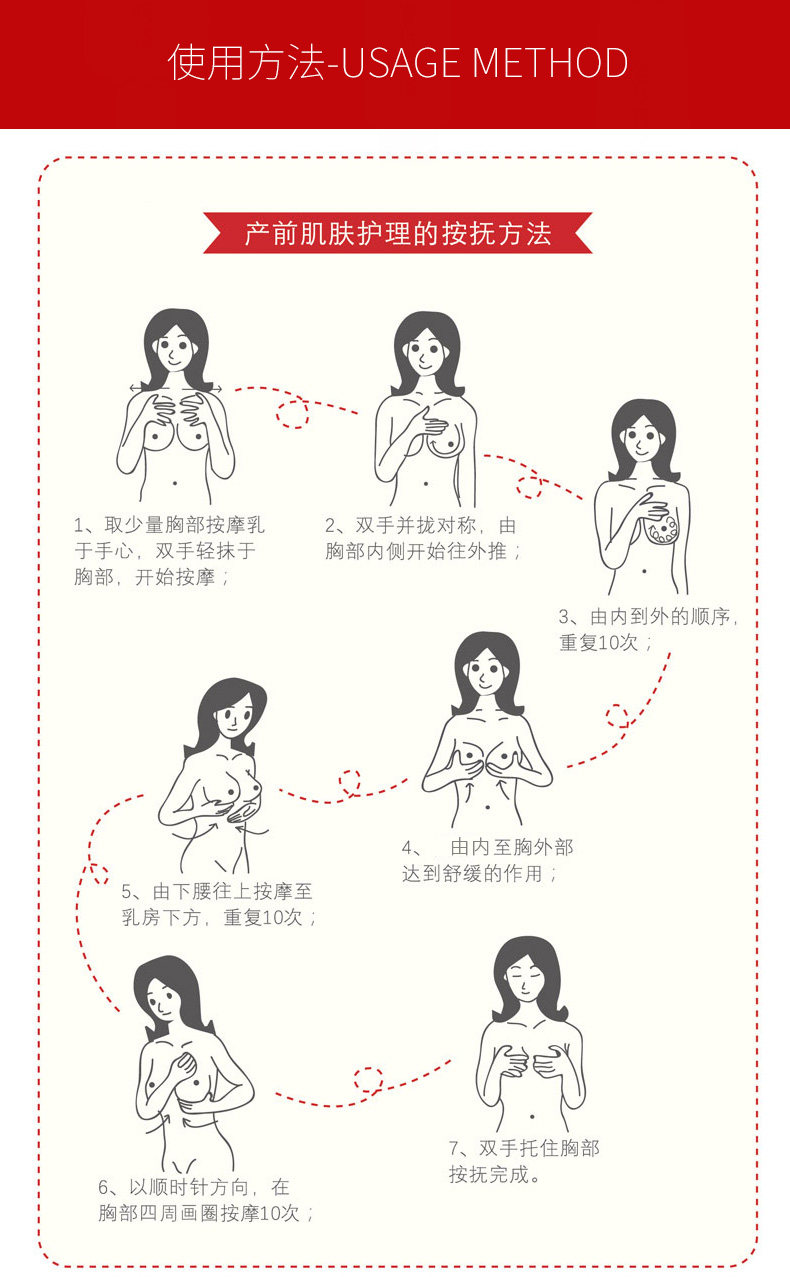 使用方法-USAGE METHOD

产前肌肤护理的按抚方法

1、取少量胸部按摩乳于手心，双手轻抹于胸部，开始按摩；

2、双手并拢对称，由胸部内侧开始往外推；

3、由内到外的顺序，重复10次；

4、 由内至胸外部达到舒缓的作用；

5、由下腰往上按摩至乳房下方，重复10次；

6、以顺时针方向，在胸部四周画圈按摩10次；

7、双手托住胸部按抚完成。