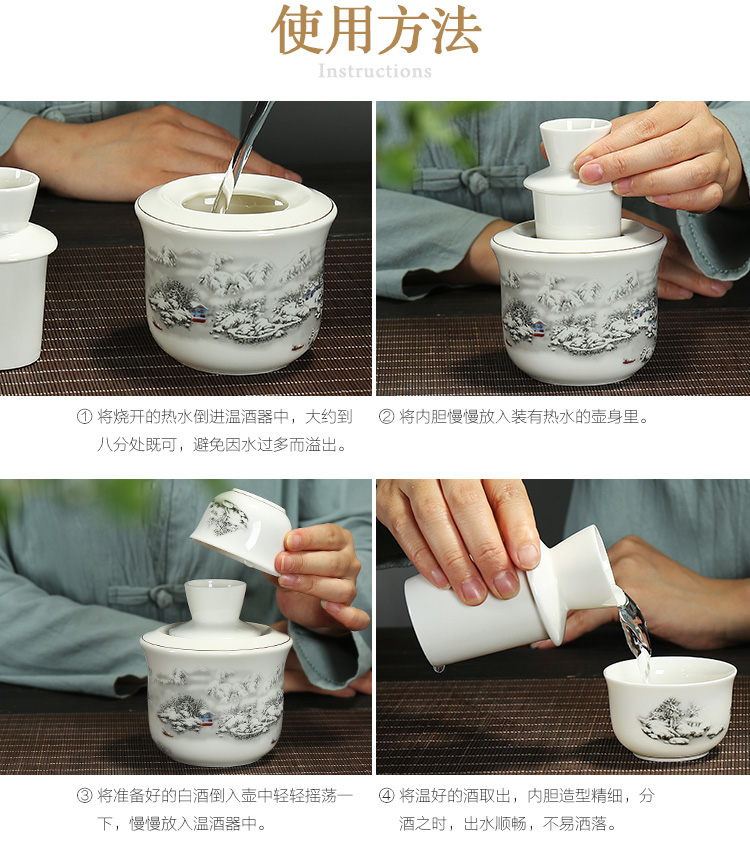 使用方法
Instructions

① 将烧开的热水倒进温酒器中，大约到八分处既可，避免因水过多而溢出。

② 将内胆慢慢放入装有热水的壶身里。

③ 将准备好的白酒倒入壶中轻轻摇荡一下，慢慢放入温酒器中。

④ 将温好的酒取出，内胆造型精细，分酒之时，出水顺畅，不易洒落。