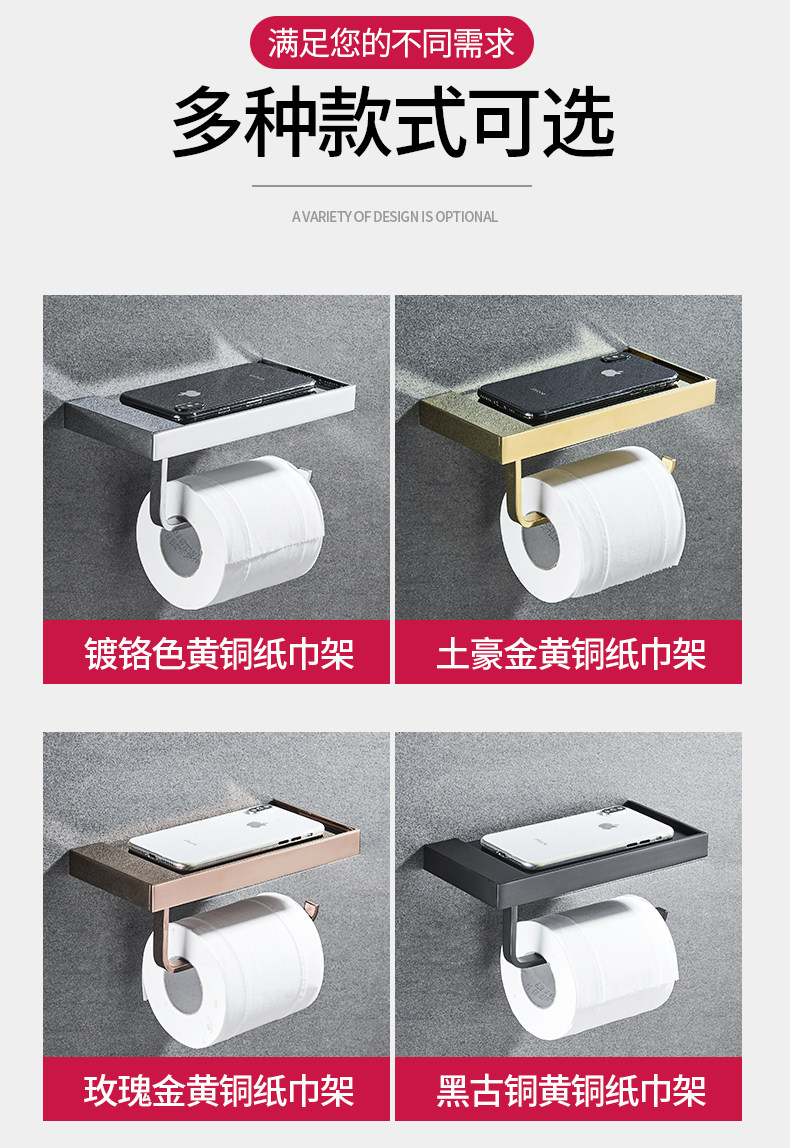 满足您的不同需求

多种款式可选

A VARIETY OF DESIGN IS OPTIONAL

镀铬色黄铜纸巾架

土豪金黄铜纸巾架

玫瑰金黄铜纸巾架

黑古铜黄铜纸巾架