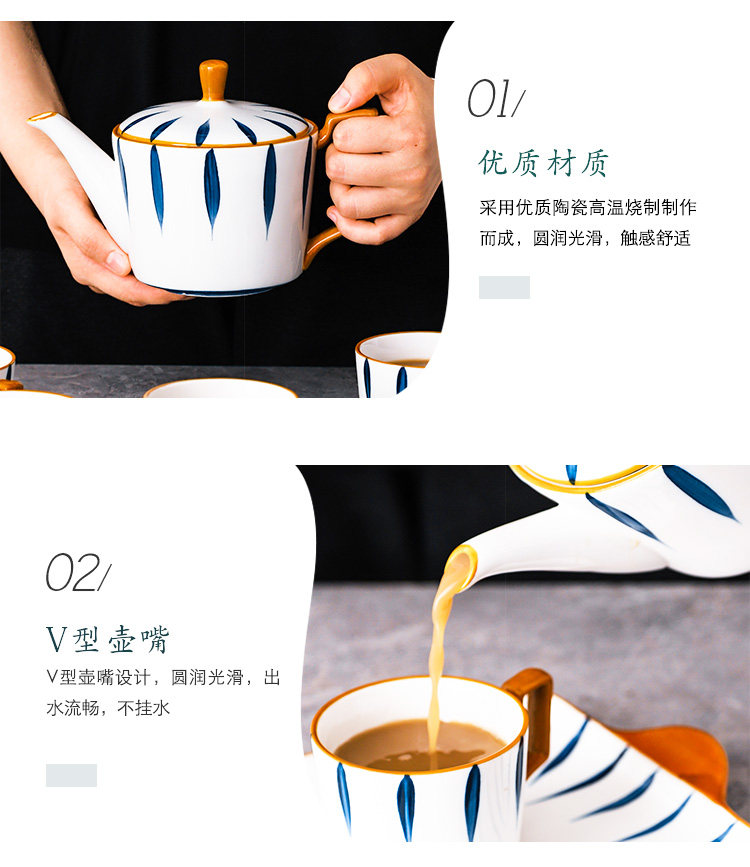 01/

优质材质

采用优质陶瓷高温烧制制作而成，圆润光滑，触感舒适

02/

V型壶嘴

V型壶嘴设计，圆润光滑，出水流畅，不挂水