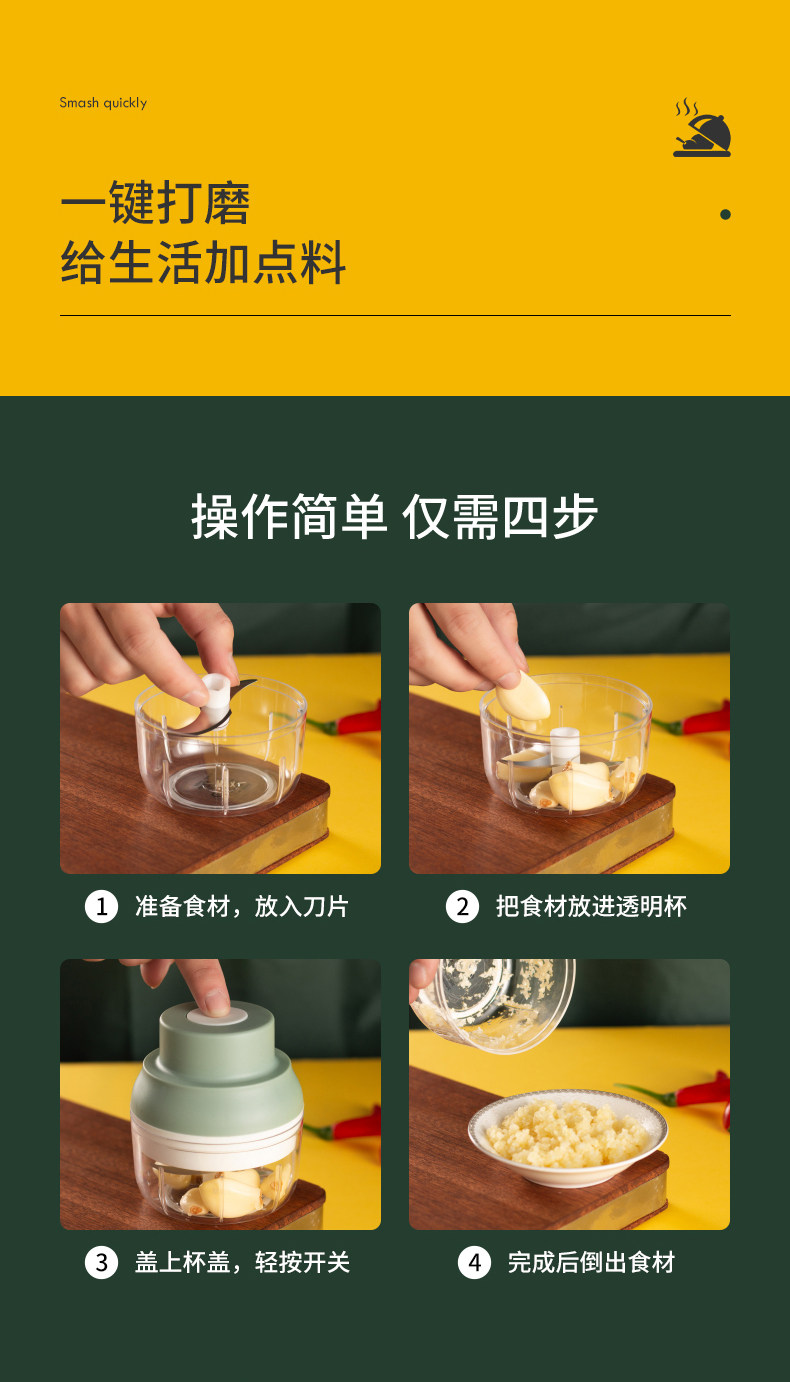 Smash quickly

一键打磨
给生活加点料

操作简单 仅需四步

1 准备食材，放入刀片

2 把食材放进透明杯

3 盖上杯盖，轻按开关

4 完成后倒出食材