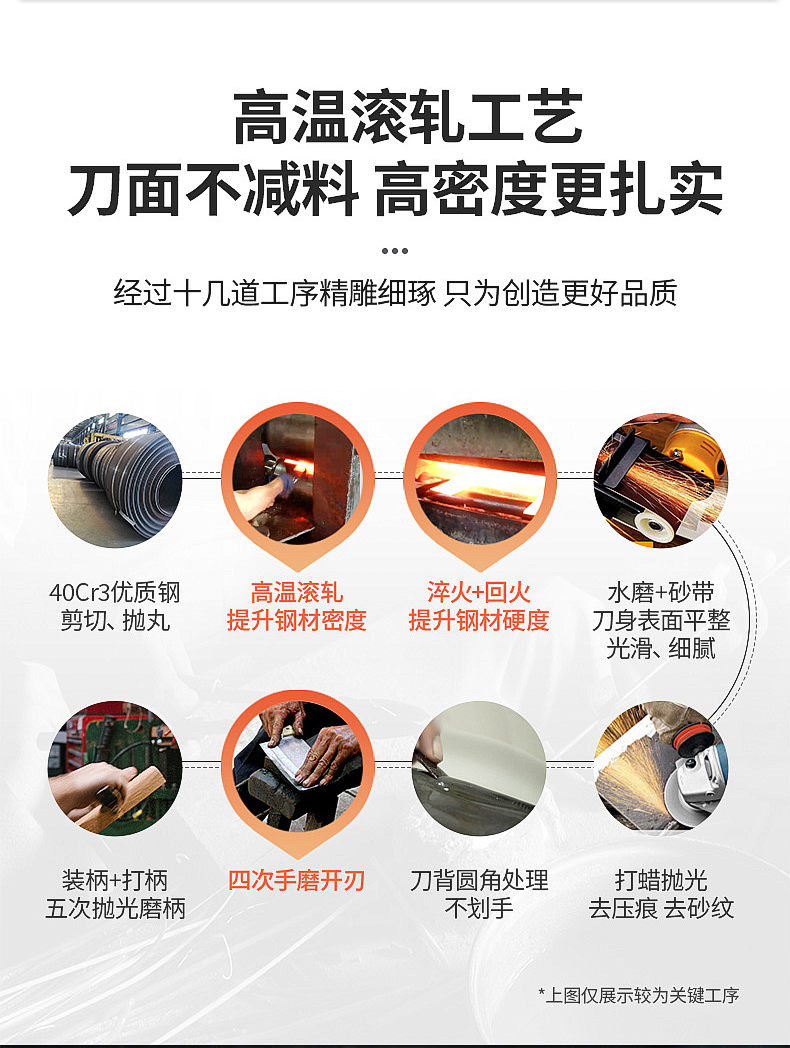 高温滚轧工艺
刀面不减料 高密度更扎实

经过十几道工序精雕细琢 只为创造更好品质

40Cr3优质钢
剪切、抛丸

高温滚轧
提升钢材密度

淬火+回火
提升钢材硬度

水磨+砂带
刀身表面平整
光滑、细腻

装柄+打柄
五次抛光磨柄

四次手磨开刃

刀背圆角处理
不划手

打蜡抛光
去压痕 去砂纹

*上图仅展示较为关键工序