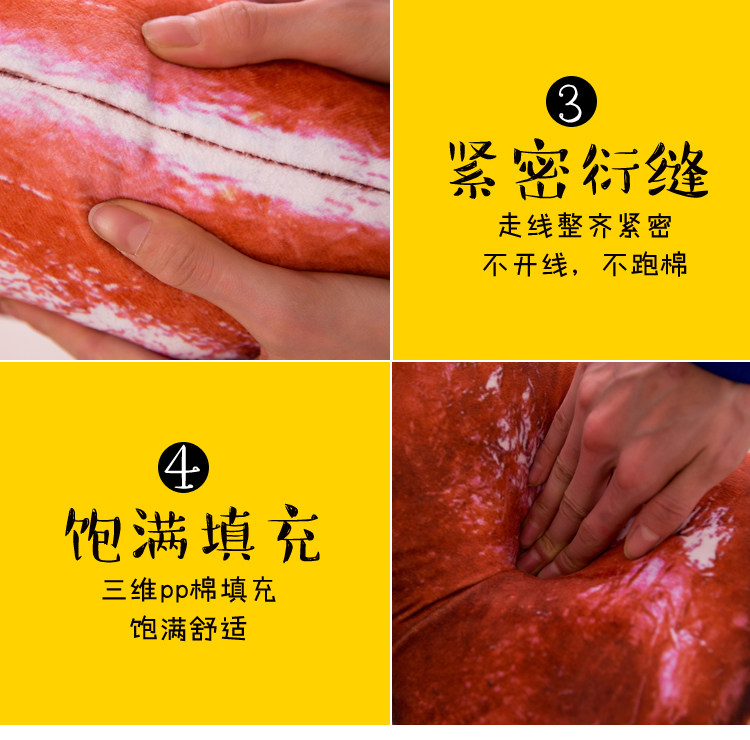 3
紧密衍缝
走线整齐紧密
不开线，不跑棉

4
饱满填充
三维pp棉填充
饱满舒适