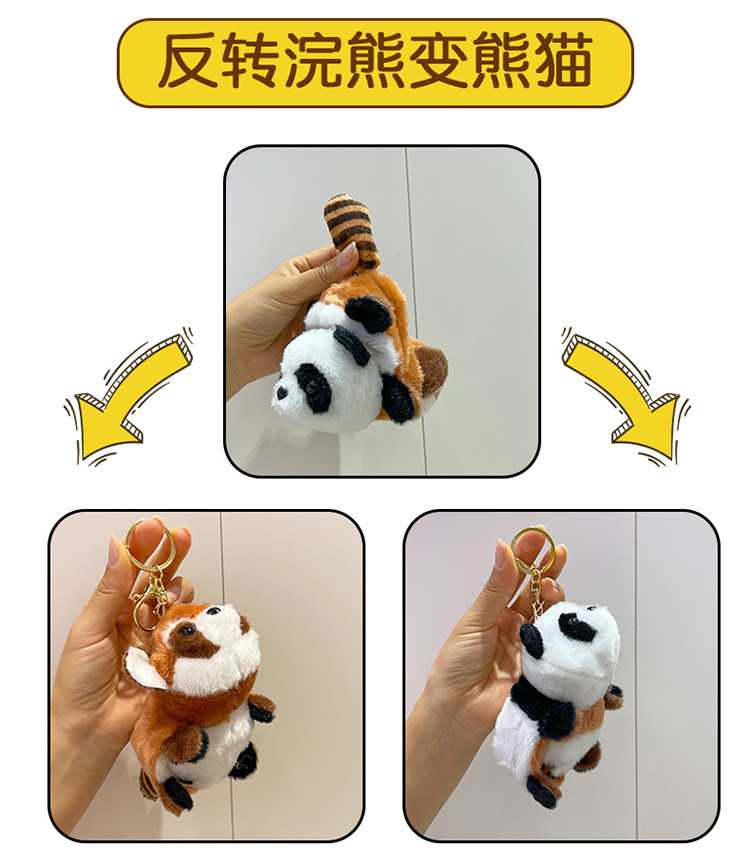 反转浣熊变熊猫